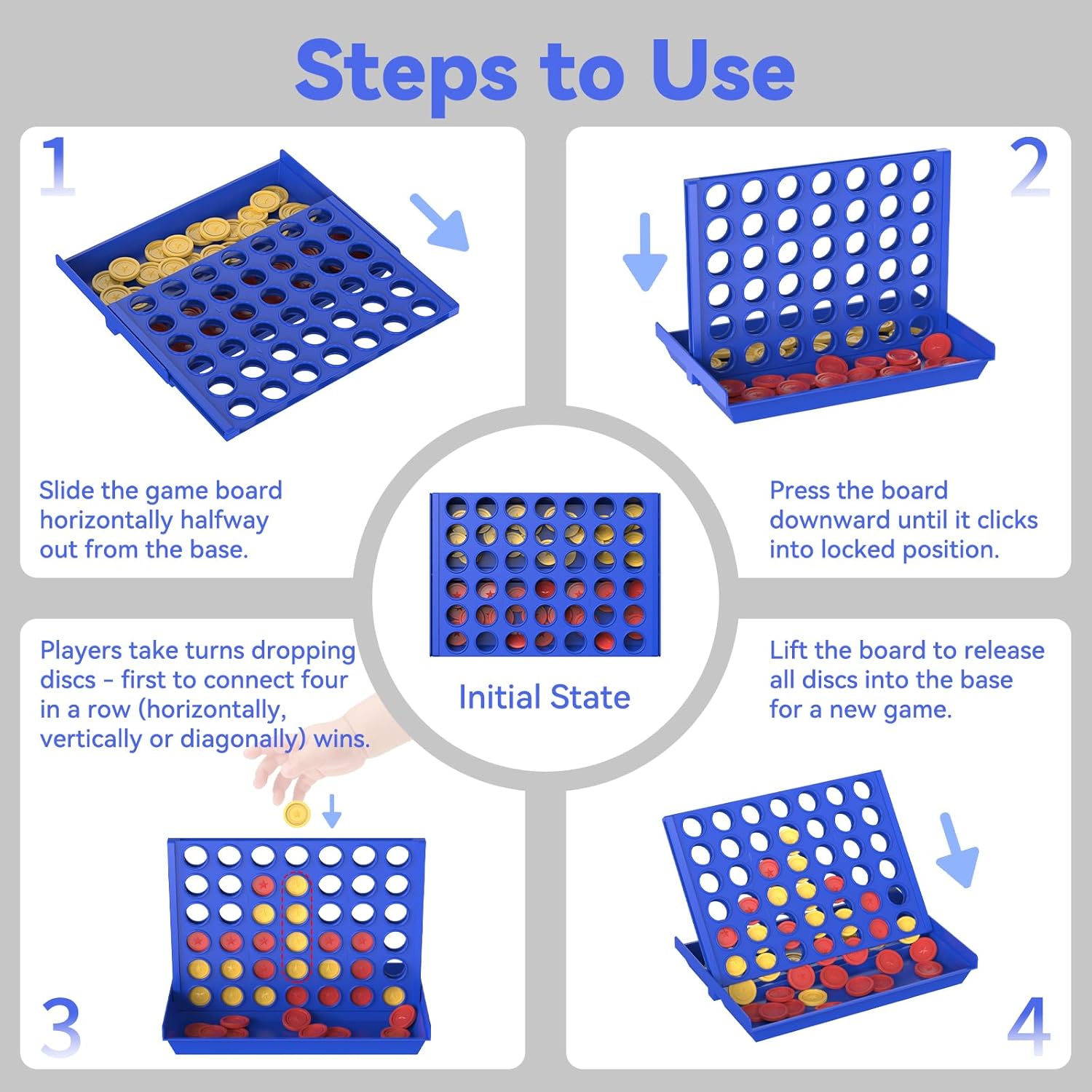 Steps to Use

1

Slide the game board horizontally halfway out from the base.

2

Press the board downward until it clicks into locked position.

Initial State

Players take turns dropping discs - first to connect four in a row (horizontally, vertically or diagonally) wins.

3

Lift the board to release all discs into the base for a new game.

4