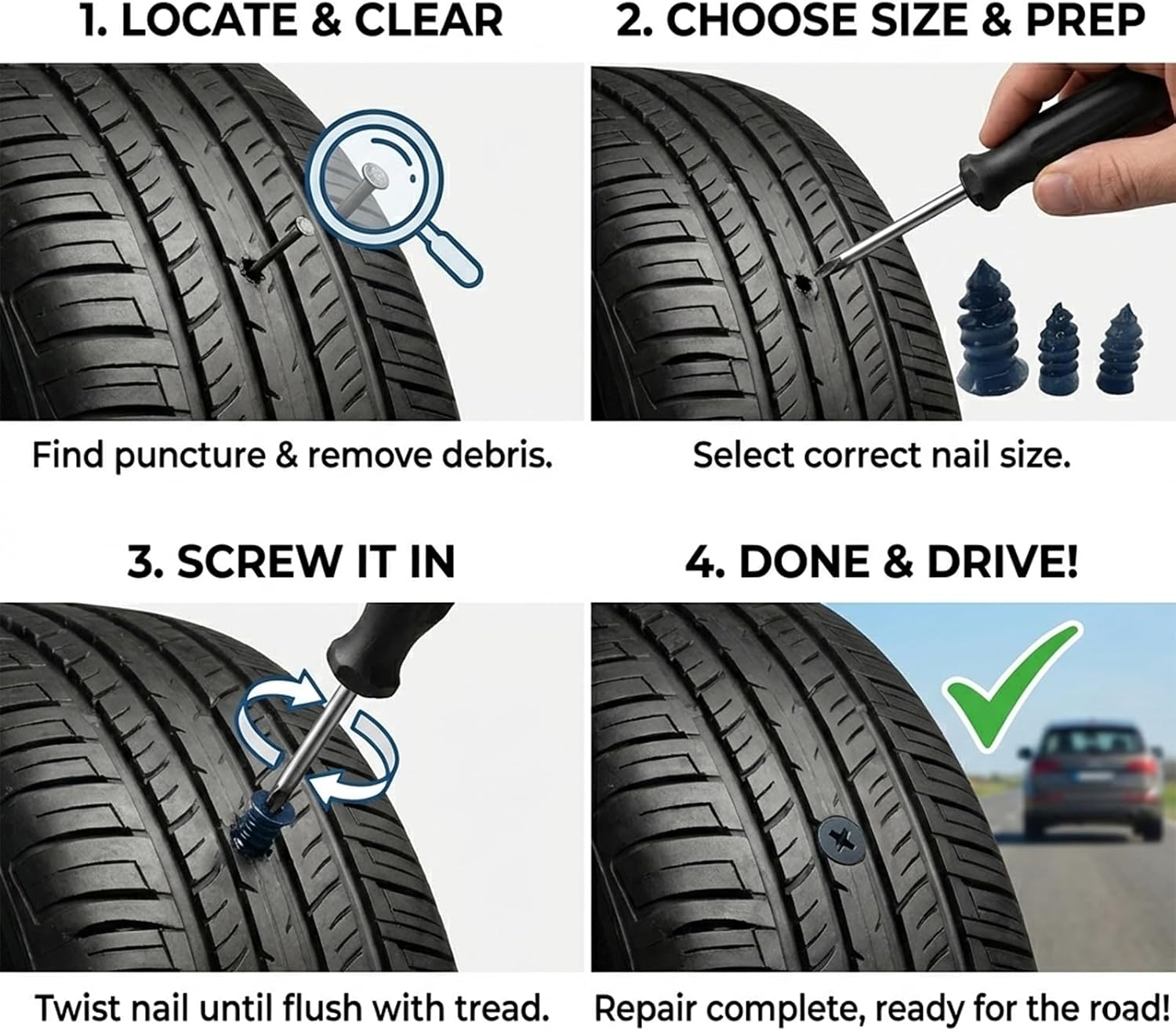 1. LOCATE & CLEAR

Find puncture & remove debris.

2. CHOOSE SIZE & PREP

Select correct nail size.

3. SCREW IT IN

Twist nail until flush with tread.

4. DONE & DRIVE!

Repair complete, ready for the road!