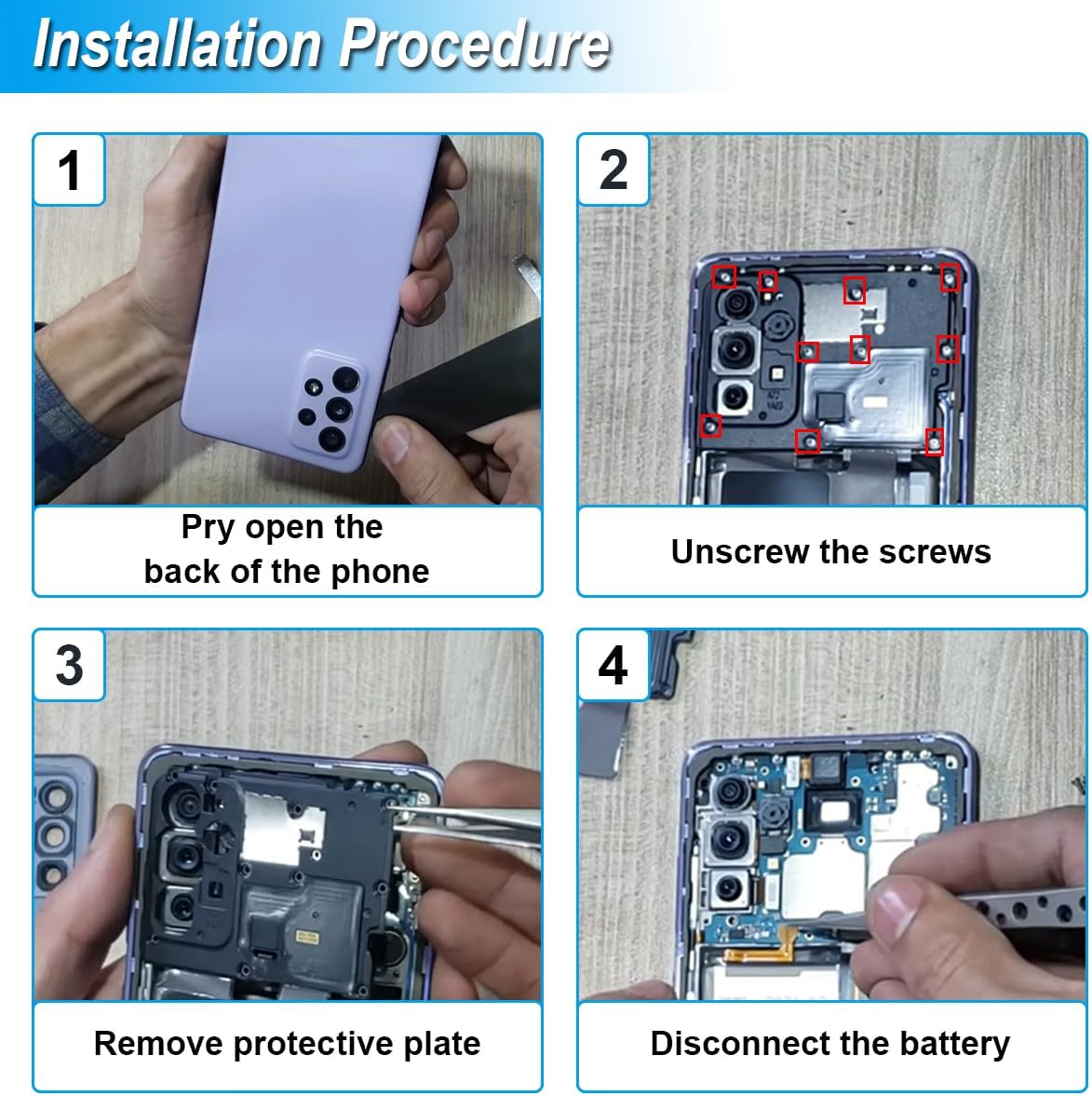 Installation Procedure

1

Pry open the back of the phone

2

Unscrew the screws

3

Remove protective plate

4

Disconnect the battery