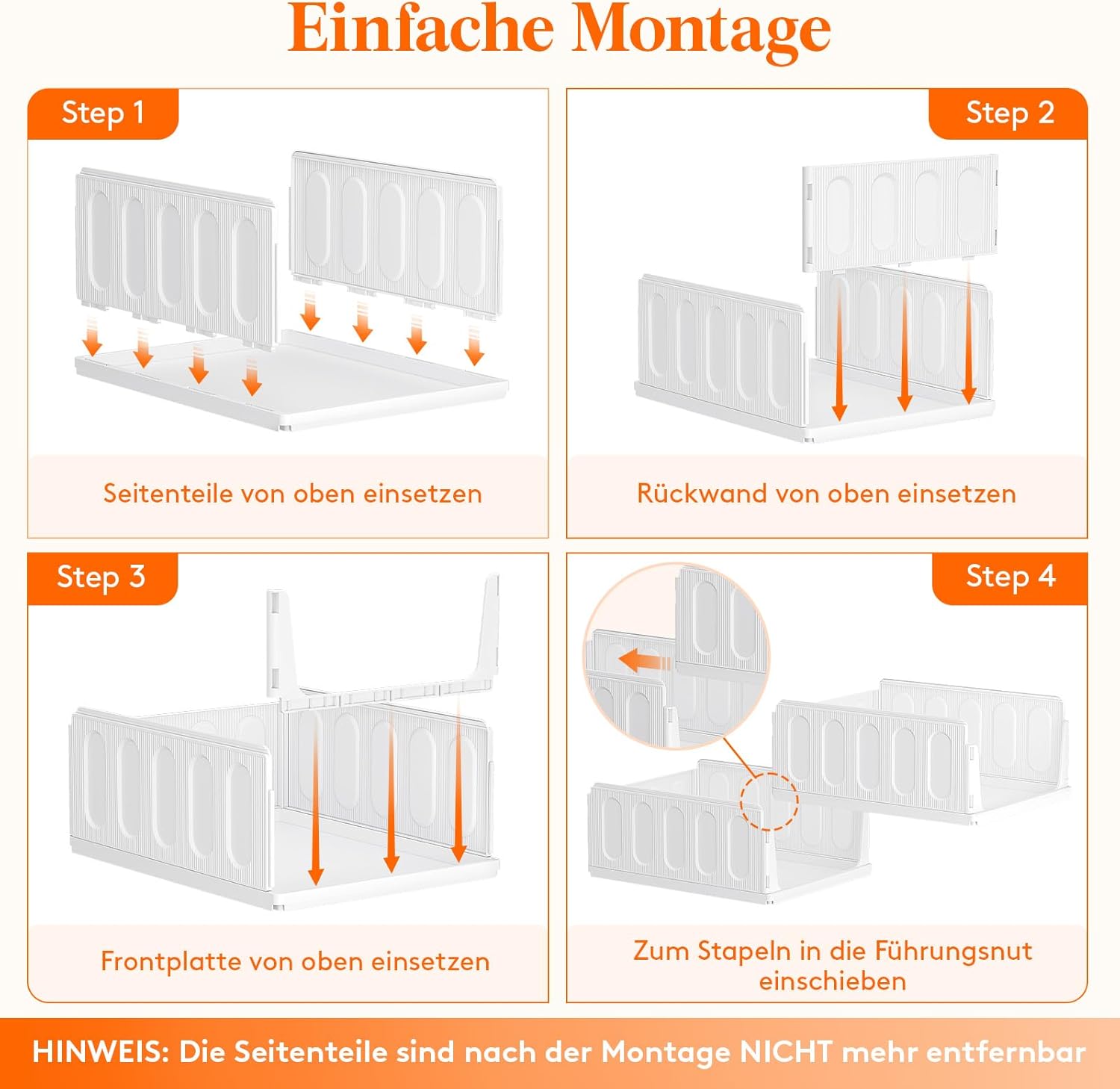 Einfache Montage

Step 1

Seitenteile von oben einsetzen

Step 2

Rückwand von oben einsetzen

Step 3

Frontplatte von oben einsetzen

Step 4

Zum Stapeln in die Führungsnut einschieben

HINWEIS: Die Seitenteile sind nach der Montage NICHT mehr entfernbar