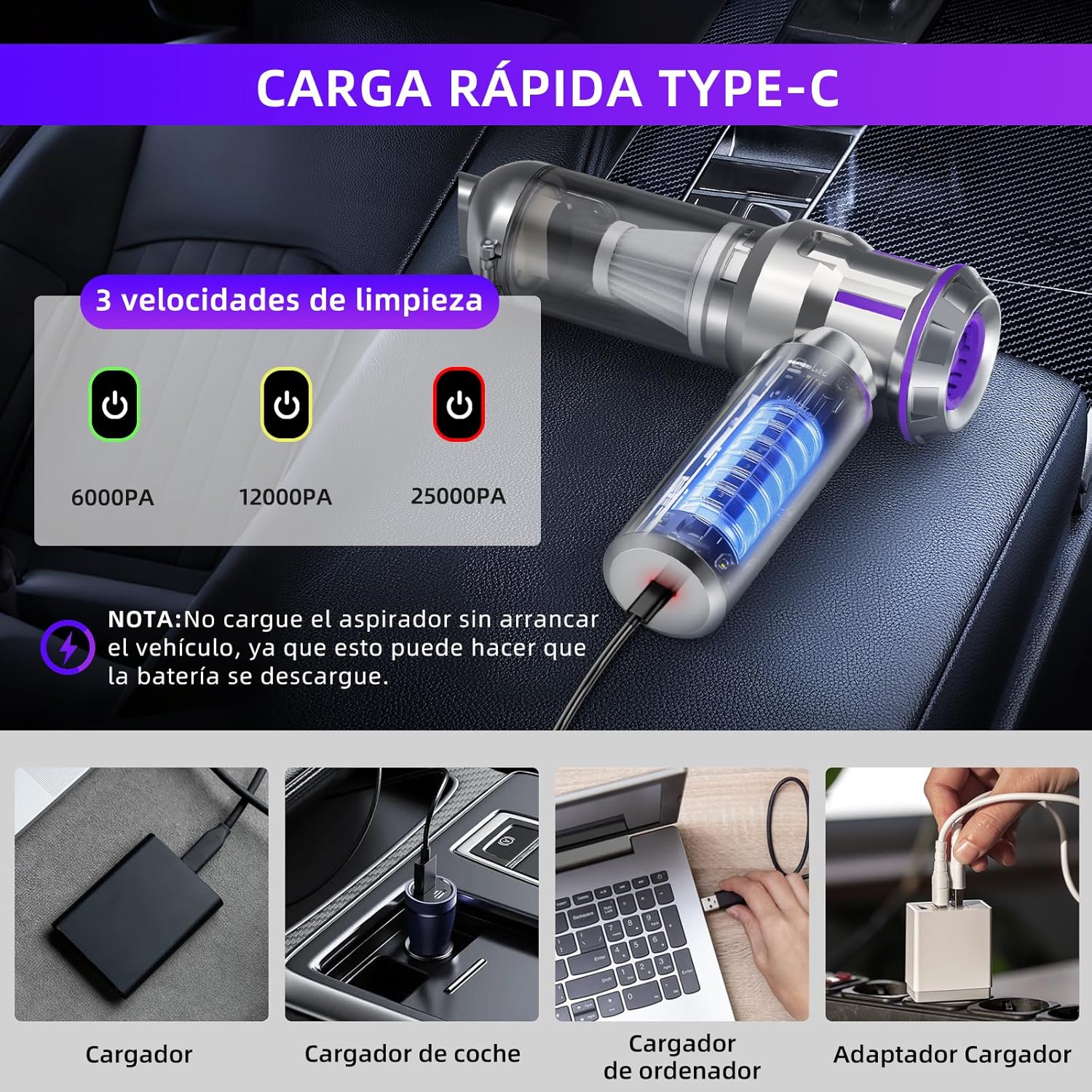 CARGA RÁPIDA TYPE-C

3 velocidades de limpieza

6000PA

12000PA

25000PA

NOTA:No cargue el aspirador sin arrancar el vehículo, ya que esto puede hacer que la batería se descargue.

Cargador

Cargador de coche

Cargador de ordenador

Adaptador Cargador