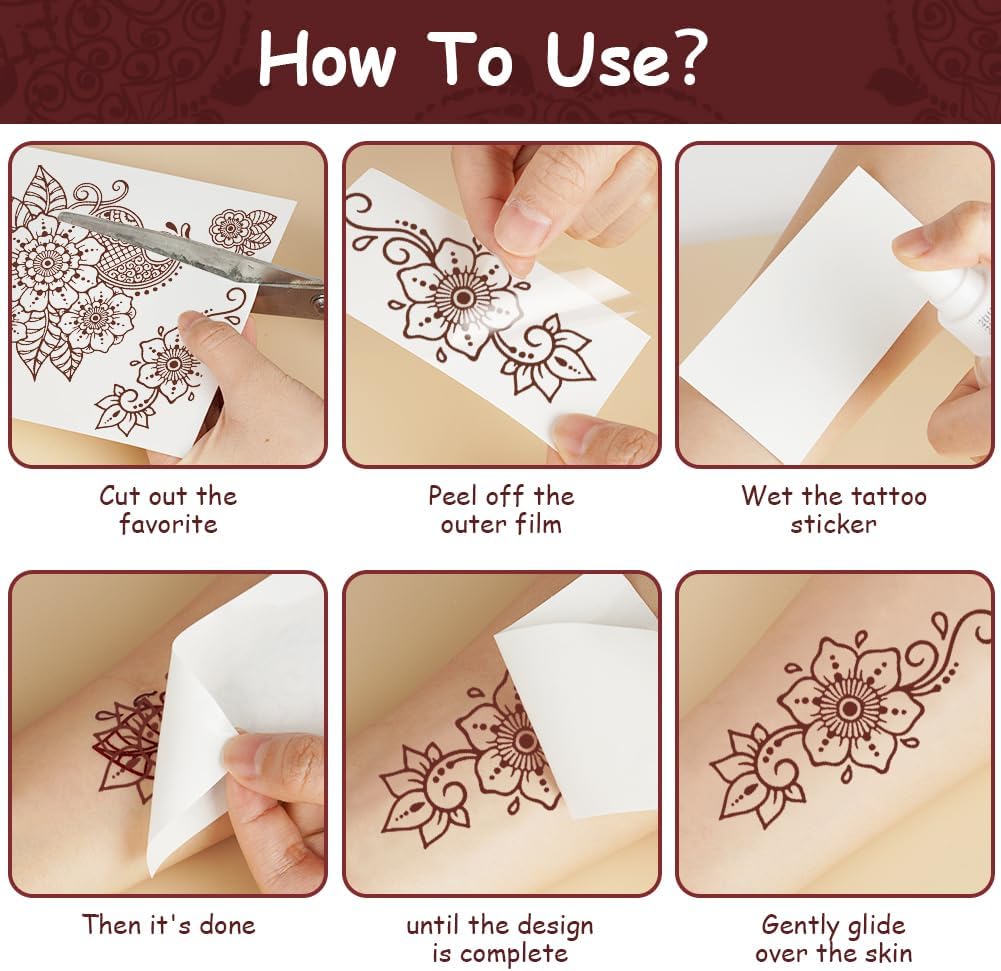 How To Use?

Cut out the favorite

Peel off the outer film

Wet the tattoo sticker

Then it's done

until the design is complete

Gently glide over the skin