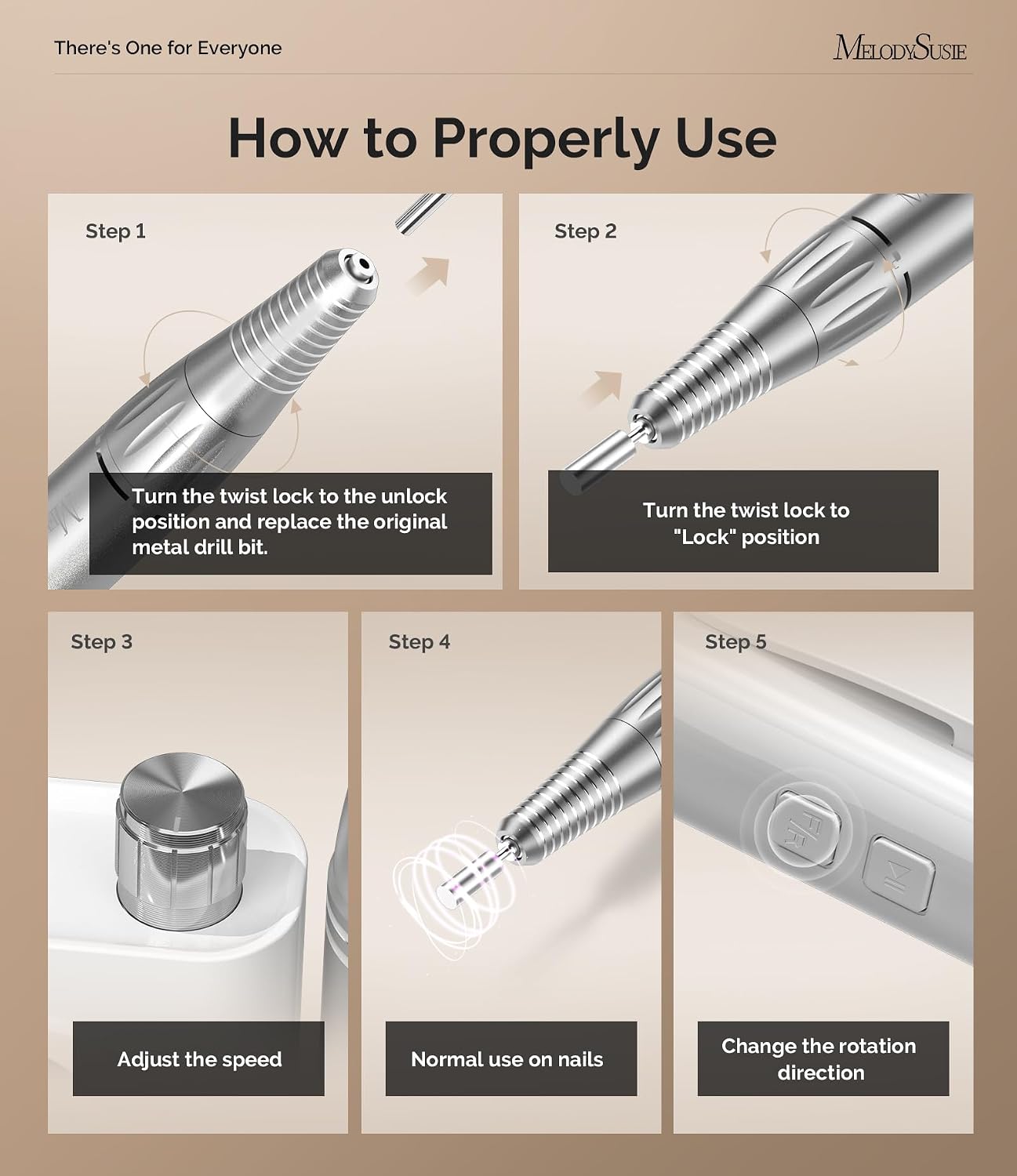 There's One for Everyone

MELODYSUSIE

How to Properly Use

Step 1

Turn the twist lock to the unlock position and replace the original metal drill bit.

Step 2

Turn the twist lock to "Lock" position

Step 3

Adjust the speed

Step 4

Normal use on nails

Step 5

F/R

Change the rotation direction