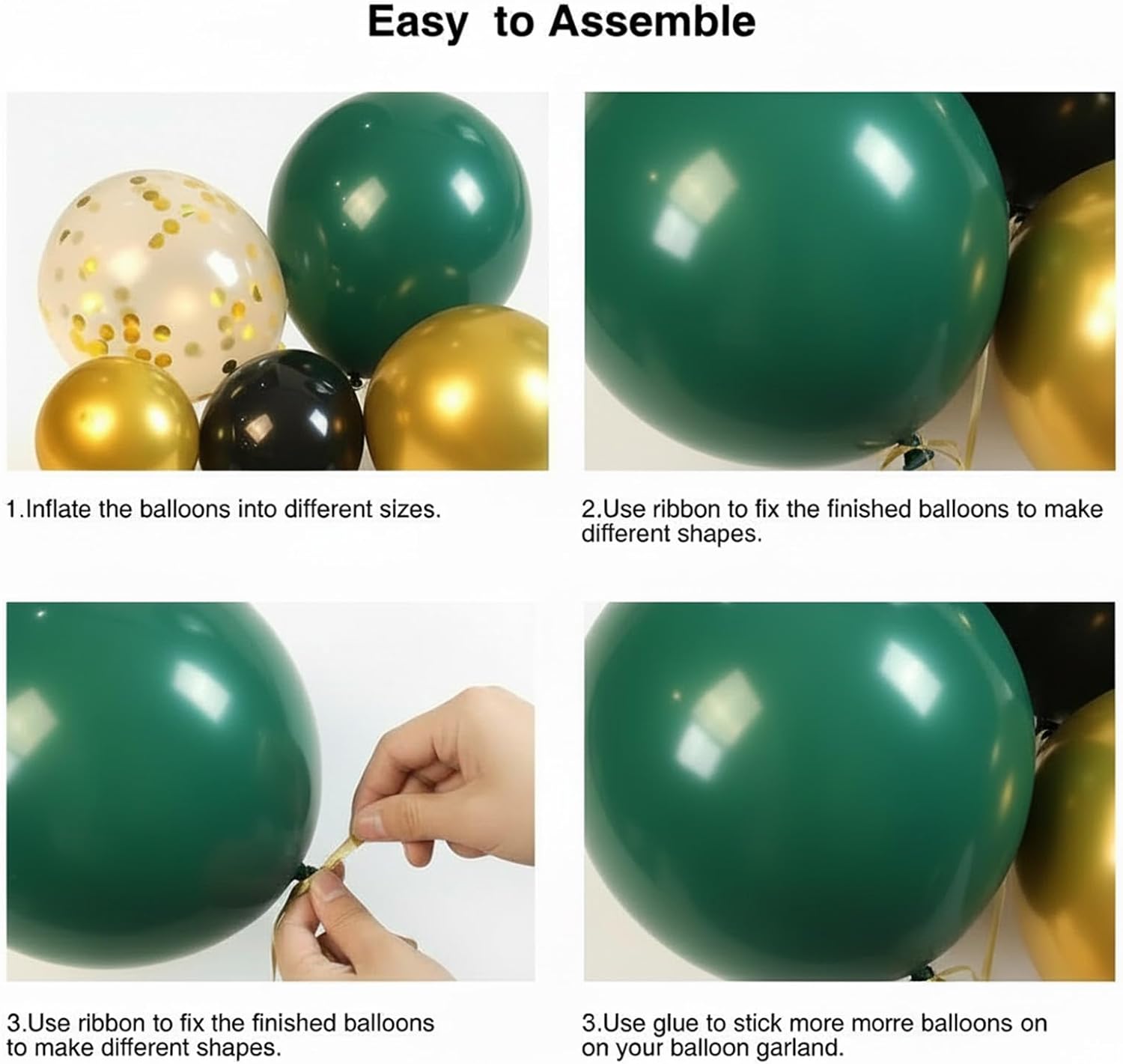 Easy to Assemble

1.Inflate the balloons into different sizes.

2.Use ribbon to fix the finished balloons to make different shapes.

3.Use ribbon to fix the finished balloons to make different shapes.

3.Use glue to stick more morre balloons on on your balloon garland.