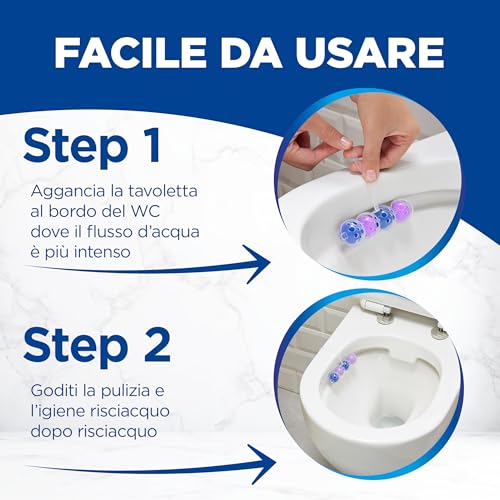 FACILE DA USARE

Step 1

Aggancia la tavoletta al bordo del WC dove il flusso d'acqua è più intenso

Step 2

Goditi la pulizia e l'igiene risciacquo dopo risciacquo