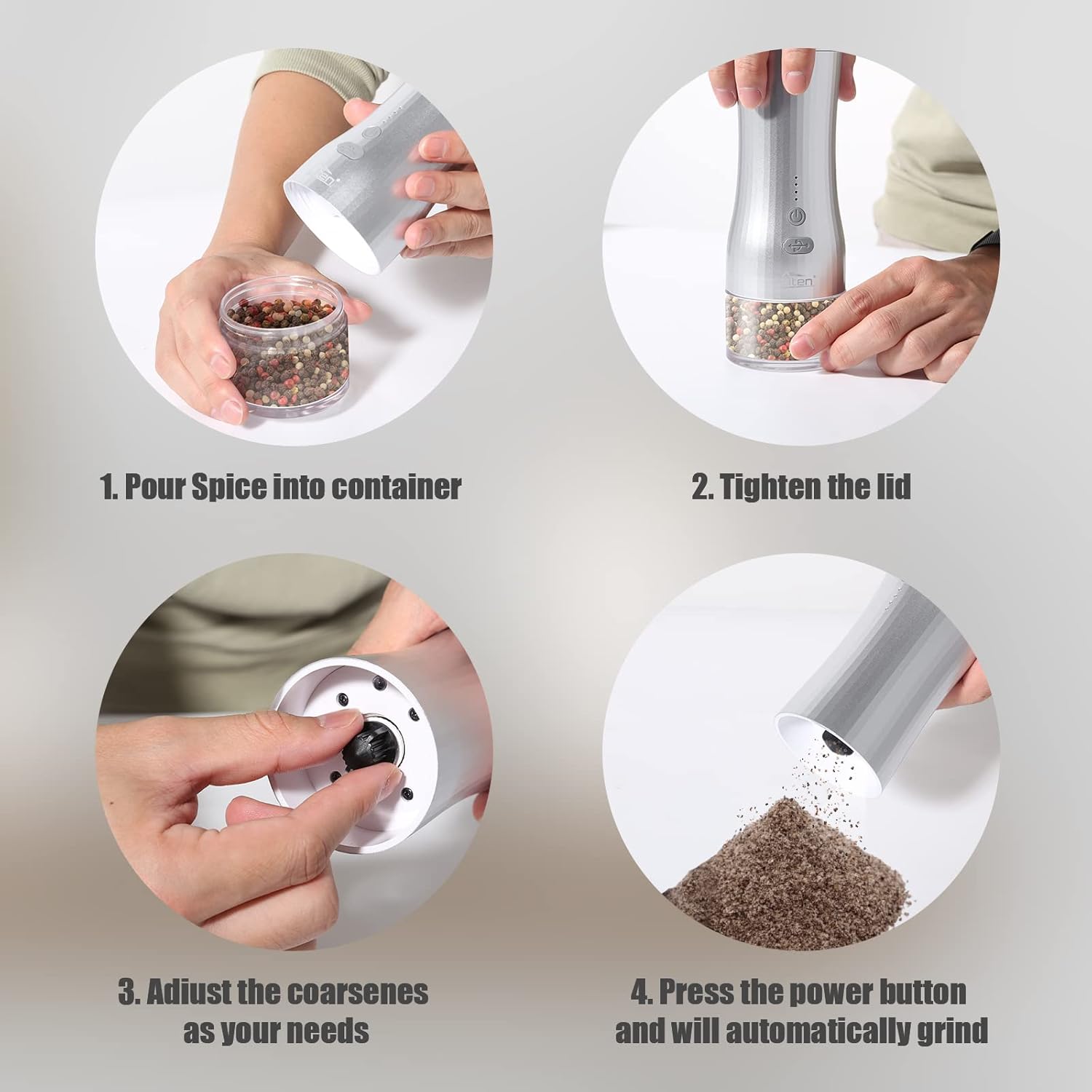 1. Pour Spice into container

2. Tighten the lid

3. Adiust the coarsenes as your needs

4. Press the power button and will automatically grind