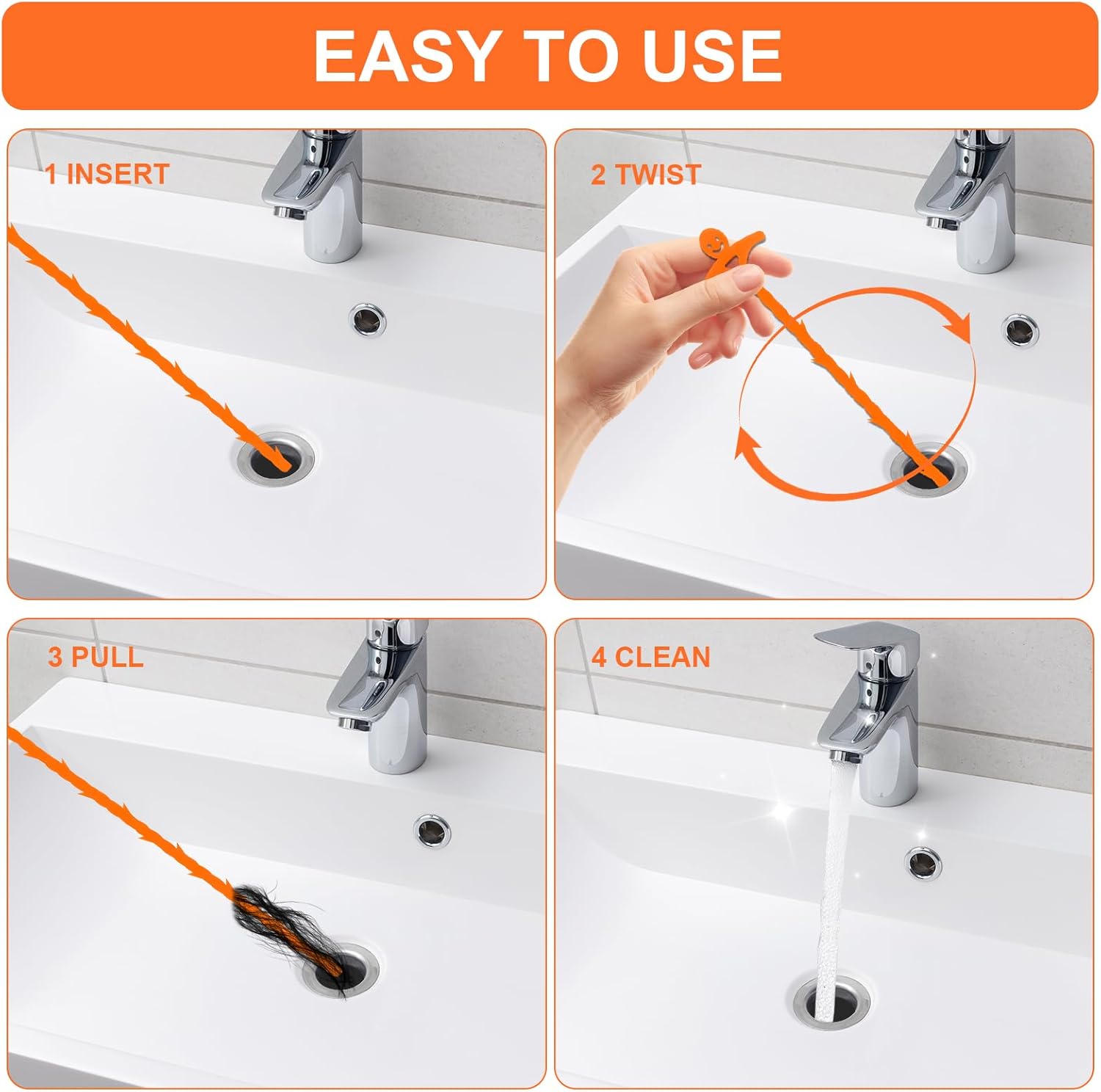 EASY TO USE

1 INSERT

2 TWIST

3 PULL

4 CLEAN