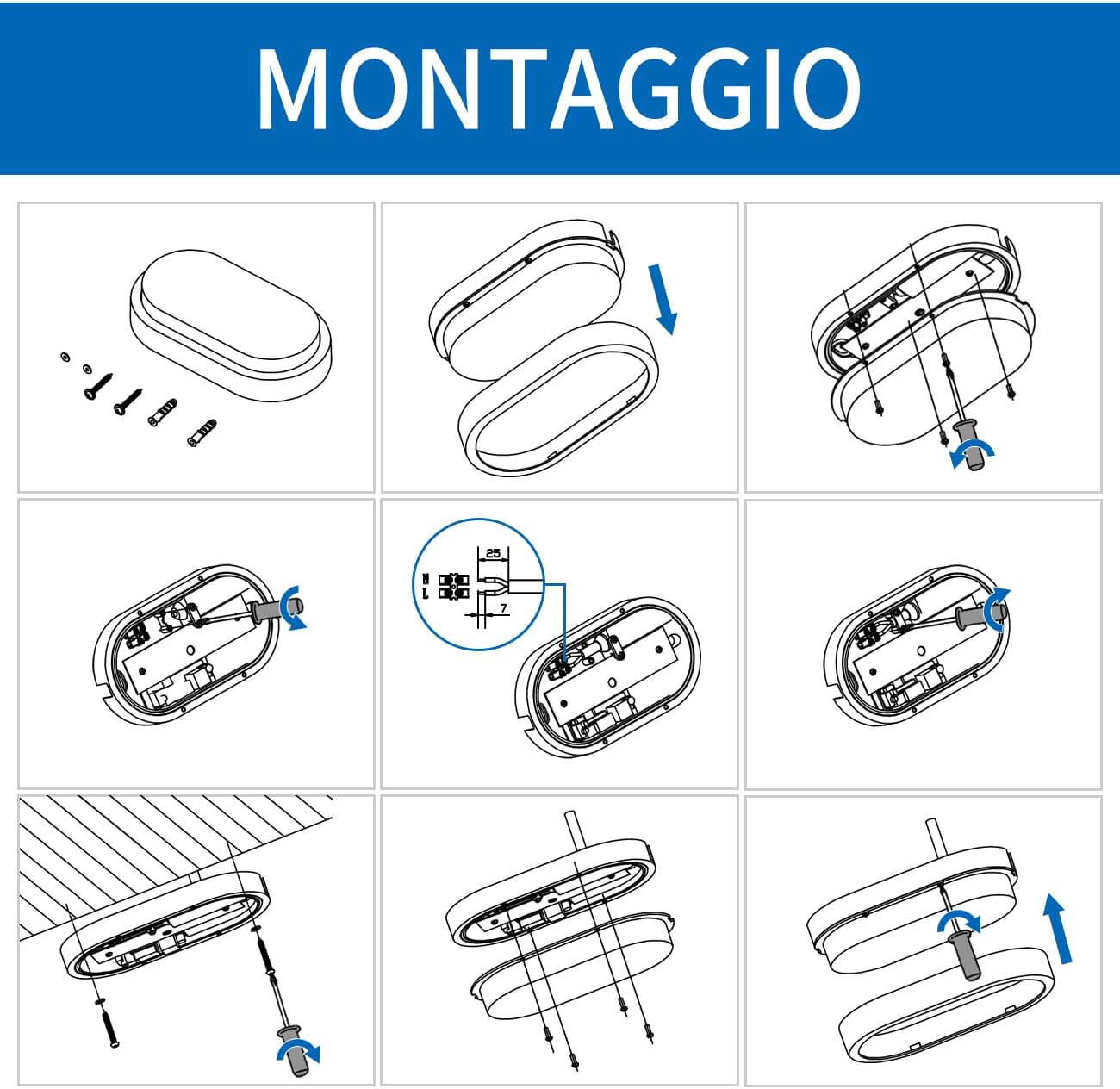 MONTAGGIO

25
N
L
7