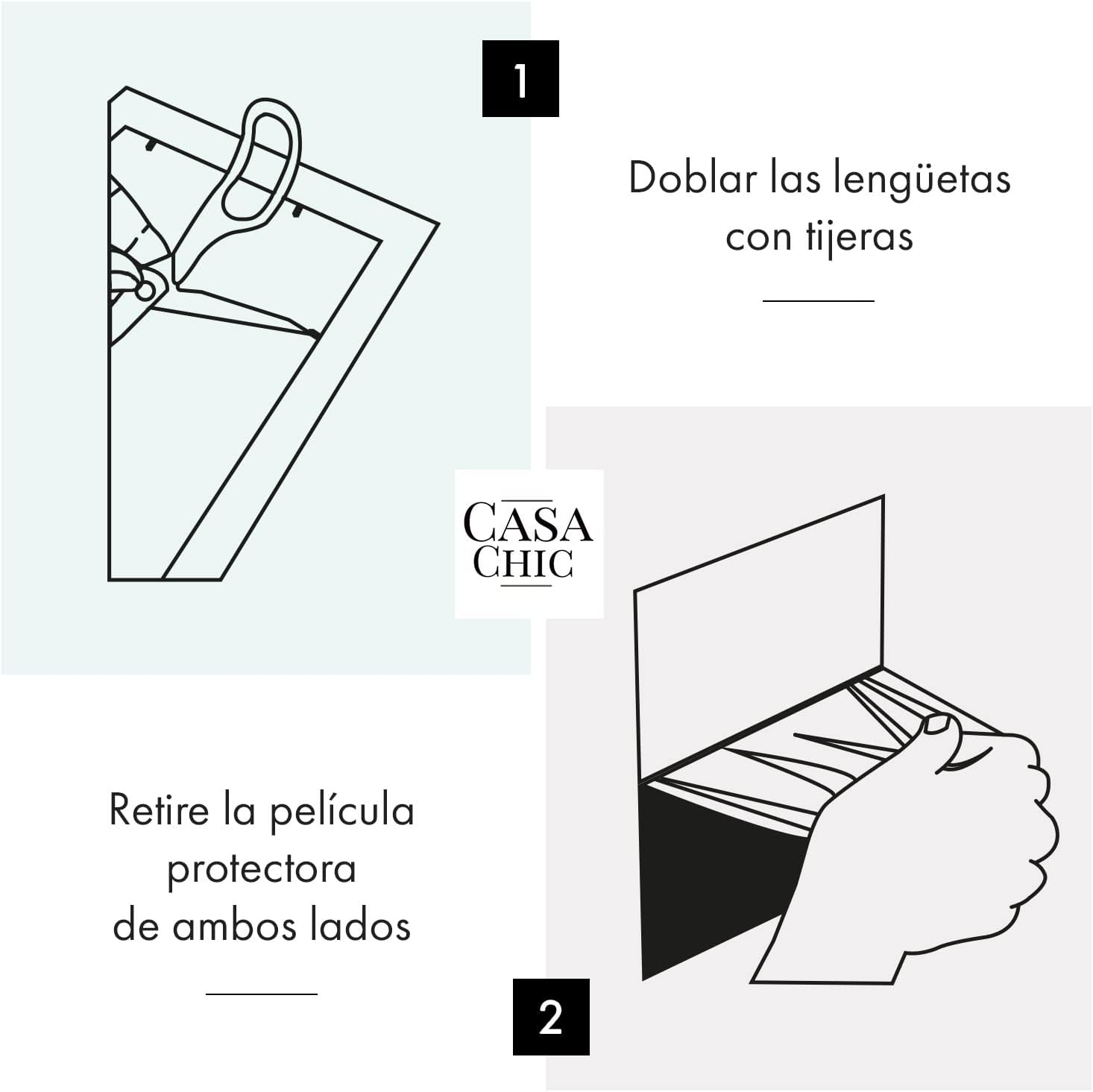 1

Doblar las lengüetas con tijeras

CASA CHIC

Retire la película protectora de ambos lados

2