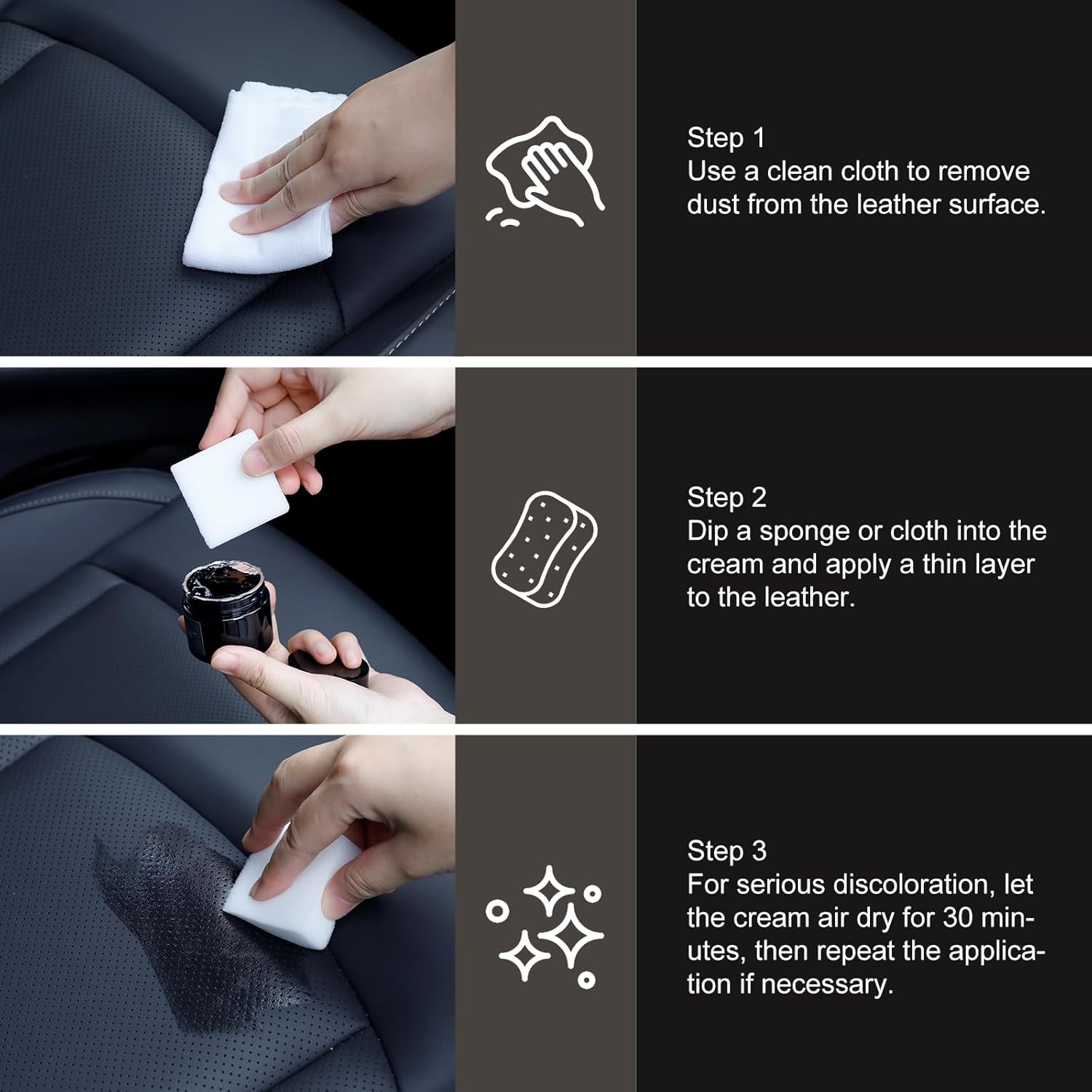 Step 1
Use a clean cloth to remove dust from the leather surface.

Step 2
Dip a sponge or cloth into the cream and apply a thin layer to the leather.

Step 3
For serious discoloration, let the cream air dry for 30 minutes, then repeat the application if necessary.