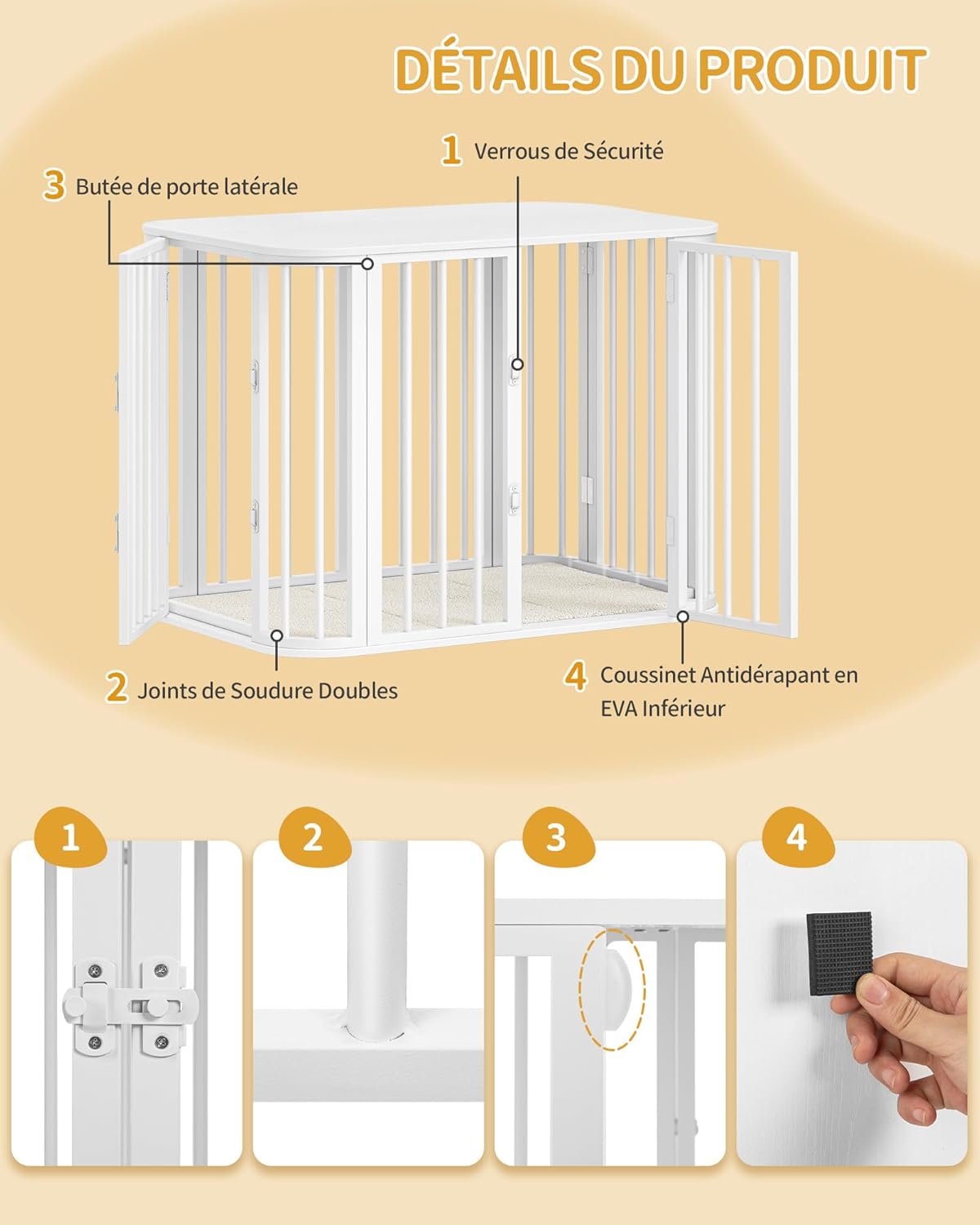 DÉTAILS DU PRODUIT

1 Verrous de Sécurité

3 Butée de porte latérale

2 Joints de Soudure Doubles

4 Coussinet Antidérapant en EVA Inférieur

1

2

3

4