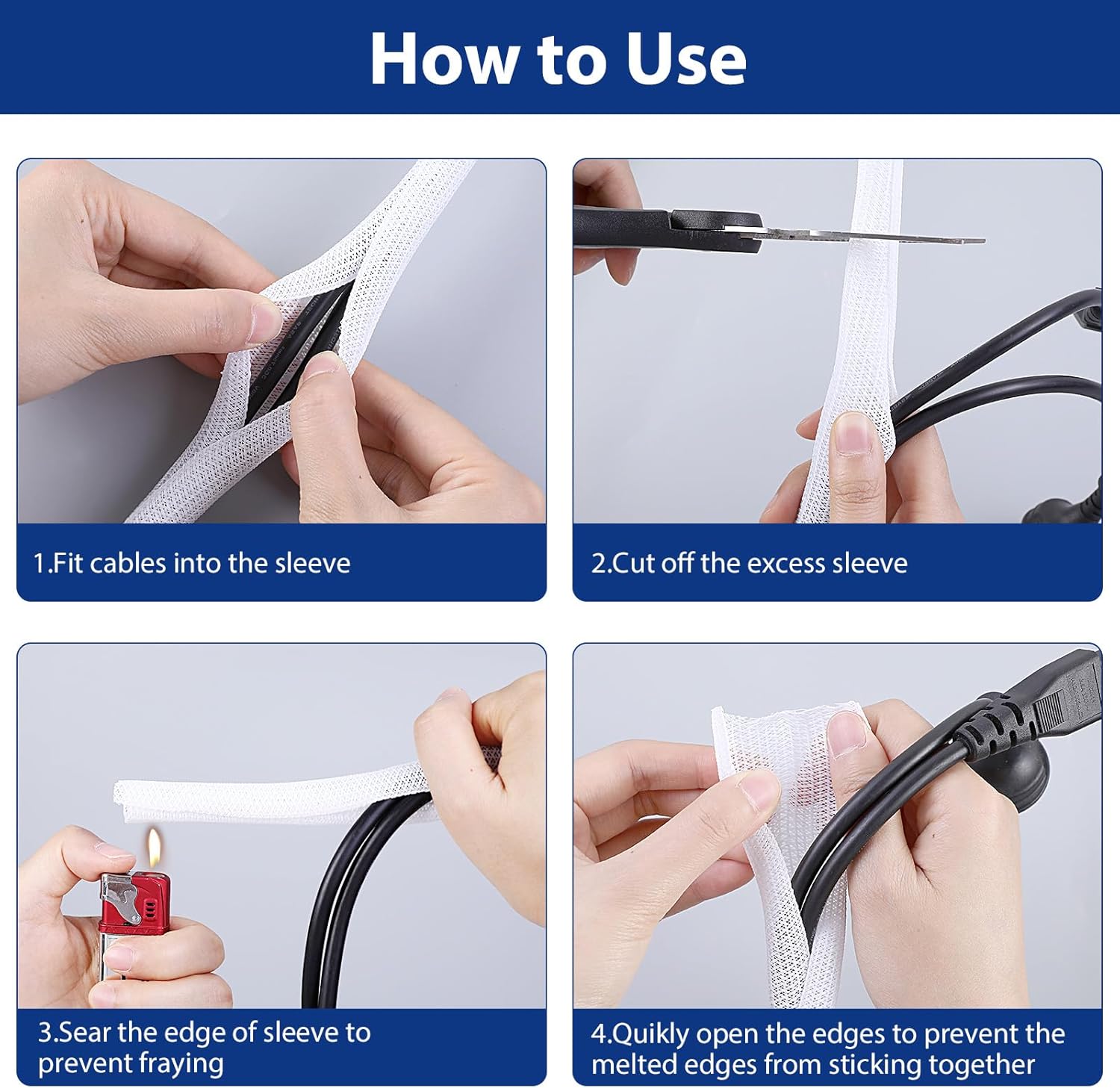 How to Use

1.Fit cables into the sleeve

2.Cut off the excess sleeve

3.Sear the edge of sleeve to prevent fraying

4.Quikly open the edges to prevent the melted edges from sticking together