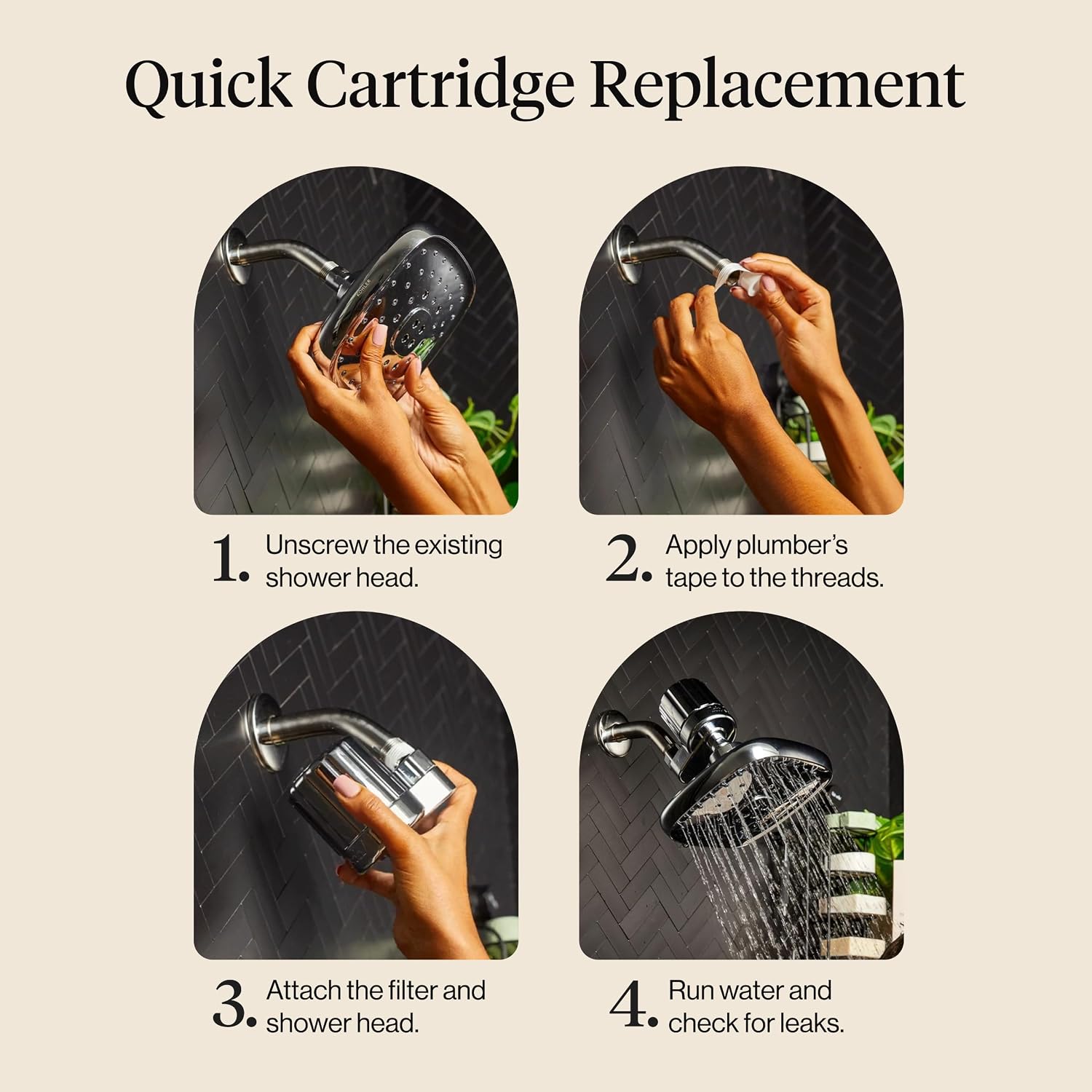 Quick Cartridge Replacement

1. Unscrew the existing shower head.

2. Apply plumber's tape to the threads.

3. Attach the filter and shower head.

4. Run water and check for leaks.