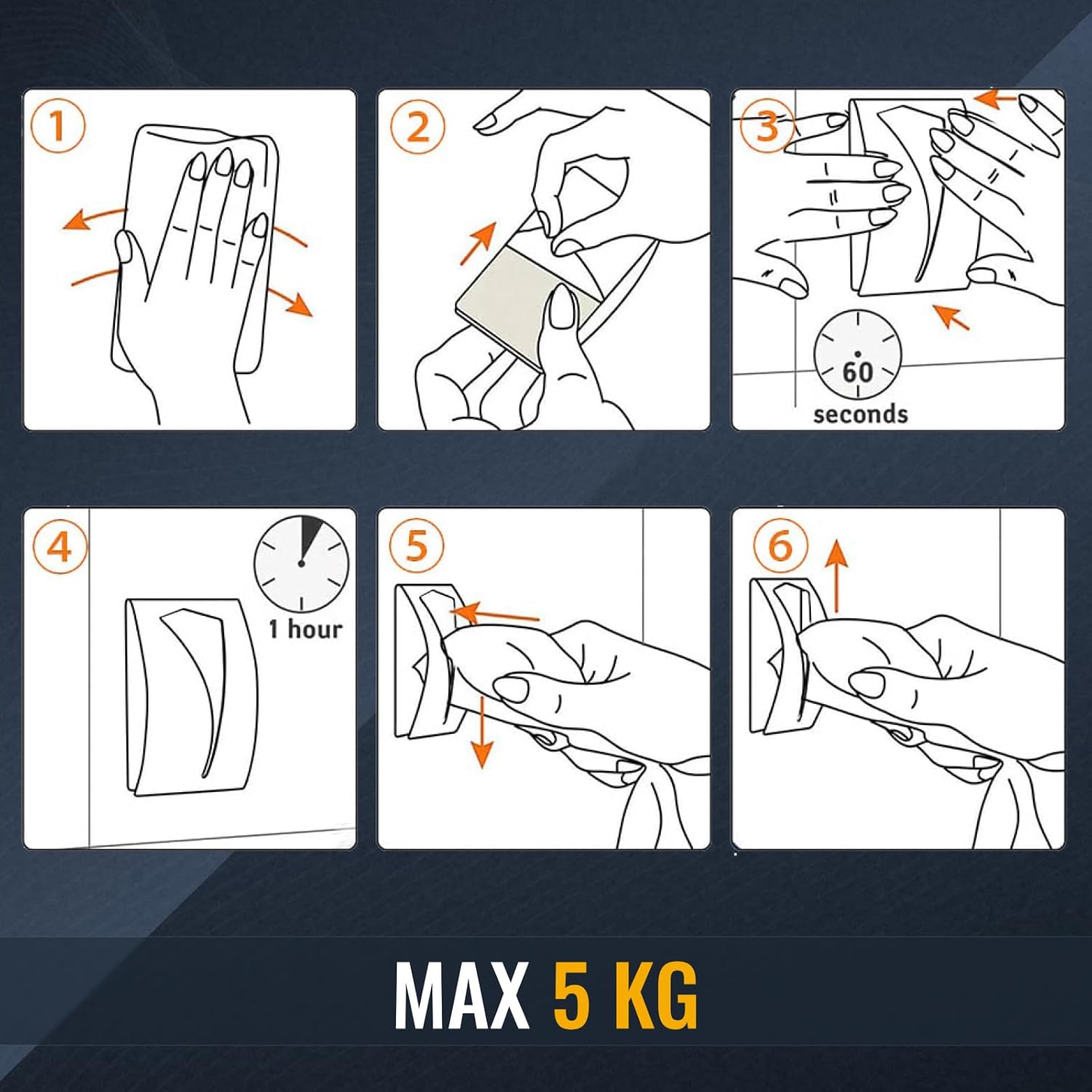 1

2

3

60
seconds

4

1 hour

5

6

MAX 5 KG