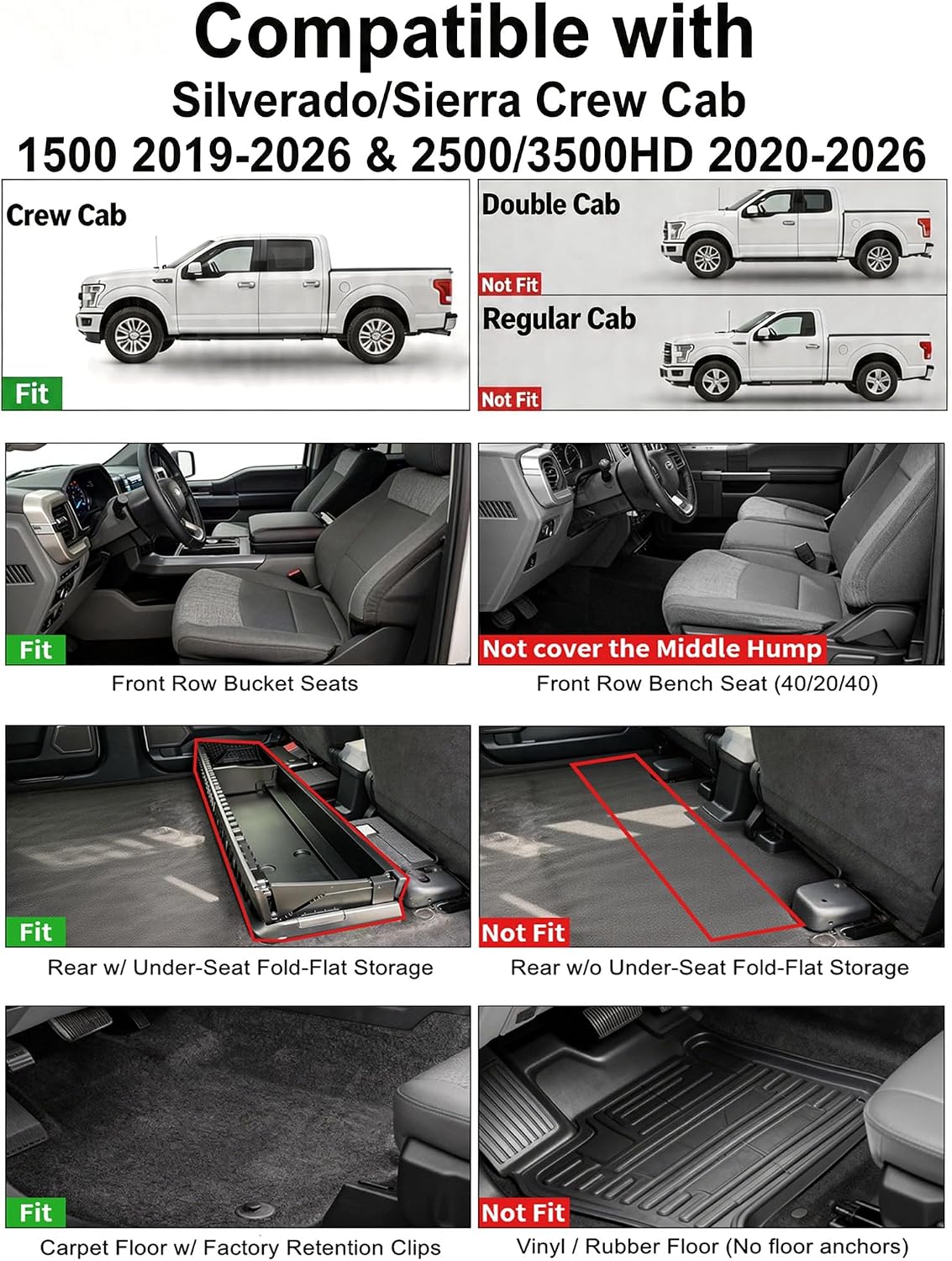 Compatible with
Silverado/Sierra Crew Cab
1500 2019-2026 & 2500/3500HD 2020-2026

Crew Cab

Fit

Double Cab

Not Fit

Regular Cab

Not Fit

Fit

Front Row Bucket Seats

Not cover the Middle Hump

Front Row Bench Seat (40/20/40)

Fit

Rear w/ Under-Seat Fold-Flat Storage

Not Fit

Rear w/o Under-Seat Fold-Flat Storage

Fit

Carpet Floor w/ Factory Retention Clips

Not Fit

Vinyl / Rubber Floor (No floor anchors)