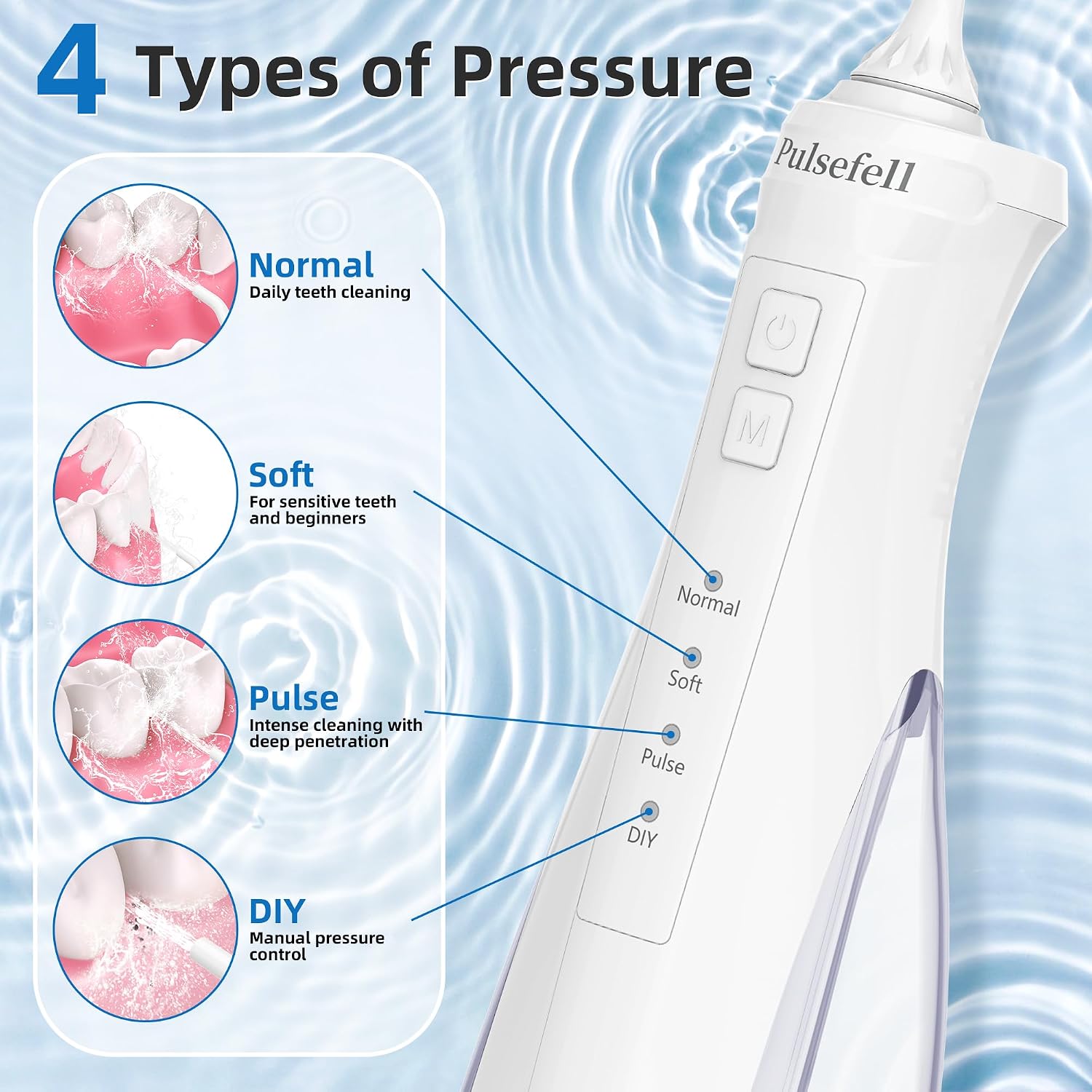 4 Types of Pressure

Normal
Daily teeth cleaning

Soft
For sensitive teeth and beginners

Pulse
Intense cleaning with deep penetration

DIY
Manual pressure control

Pulsefell

M

Normal

Soft

Pulse

DIY