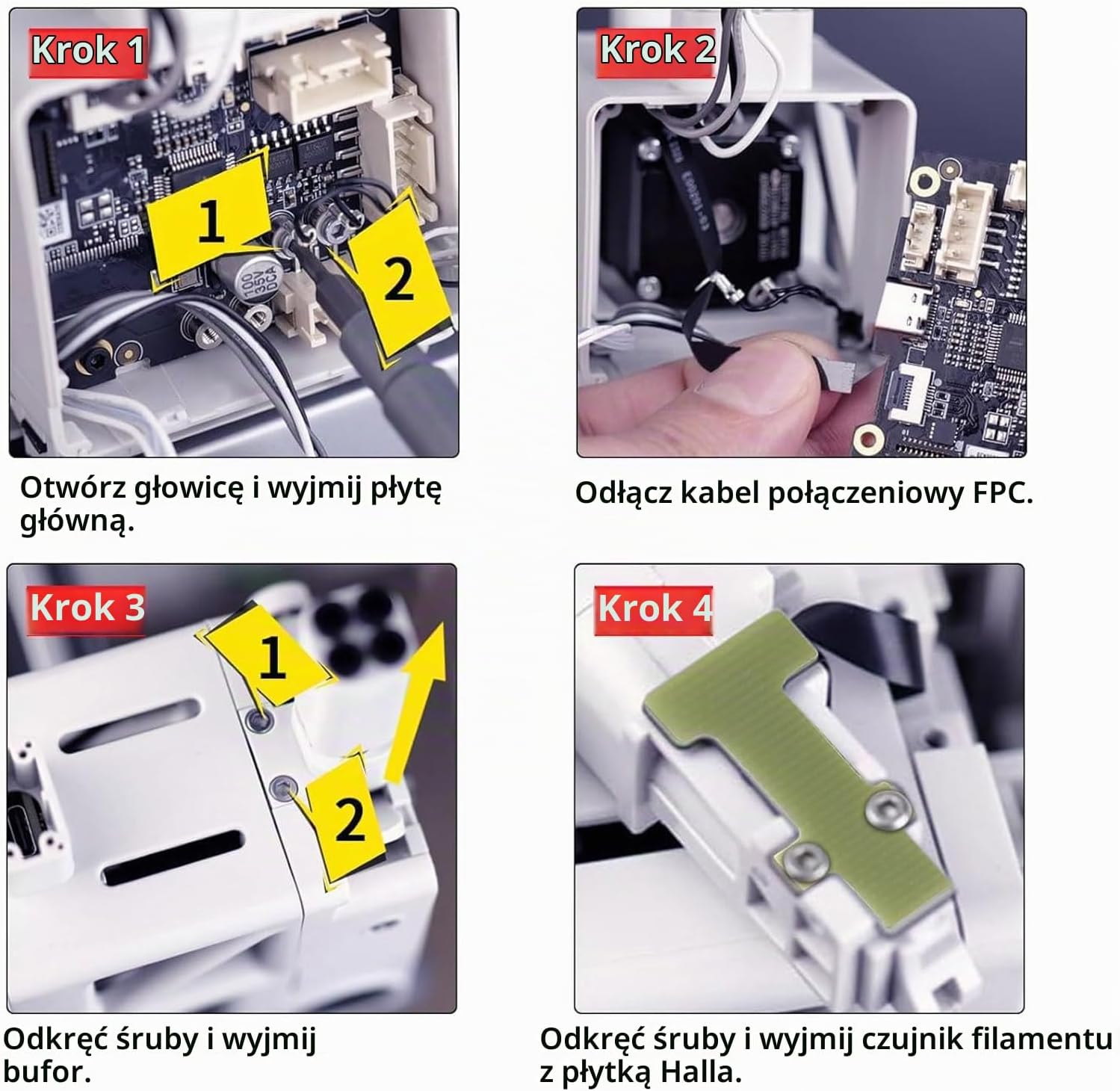 Krok 1

1

2

Otwórz głowicę i wyjmij płytę główną.

Krok 2

Odłącz kabel połączeniowy FPC.

Krok 3

1

2

Odkręć śruby i wyjmij bufor.

Krok 4

Odkręć śruby i wyjmij czujnik filamentu z płytką Halla.