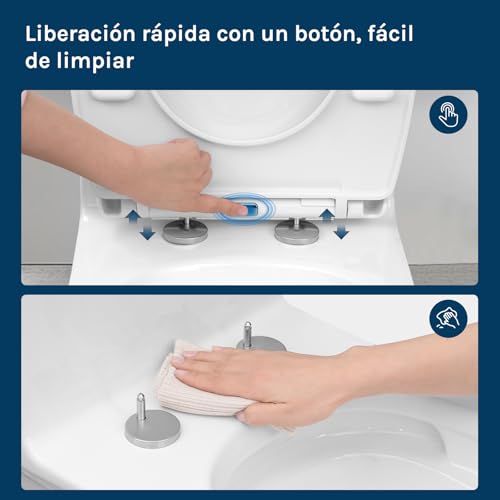 Liberación rápida con un botón, fácil de limpiar