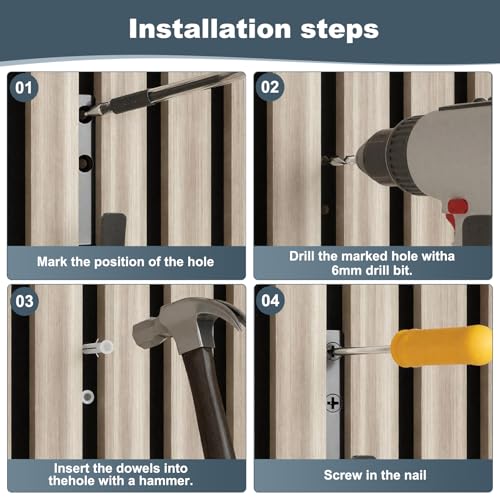 Installation steps

01

Mark the position of the hole

02

Drill the marked hole witha 6mm drill bit.

03

Insert the dowels into thehole with a hammer.

04

Screw in the nail