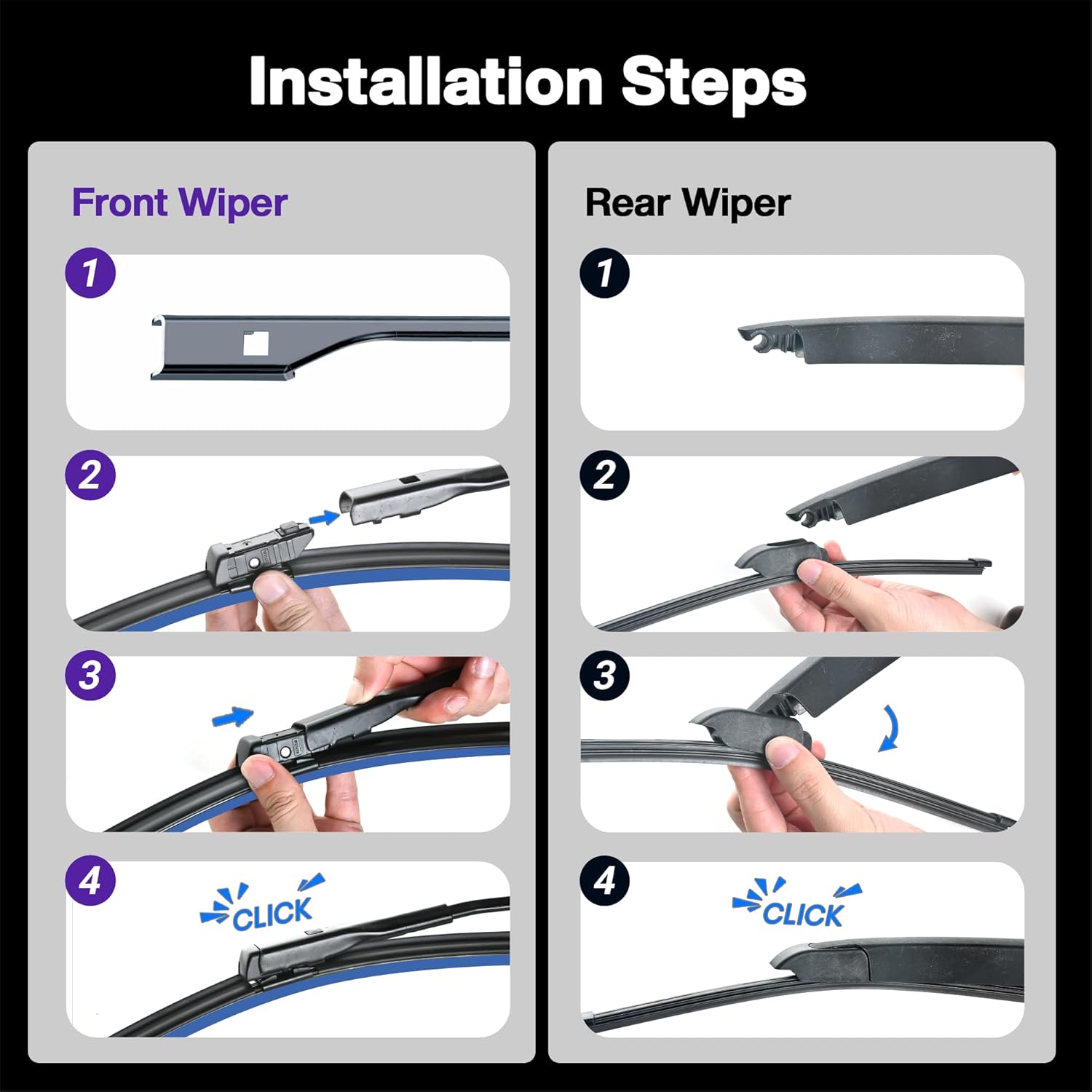 Installation Steps

Front Wiper

1

2

3

4

CLICK

Rear Wiper

1

2

3

4

CLICK