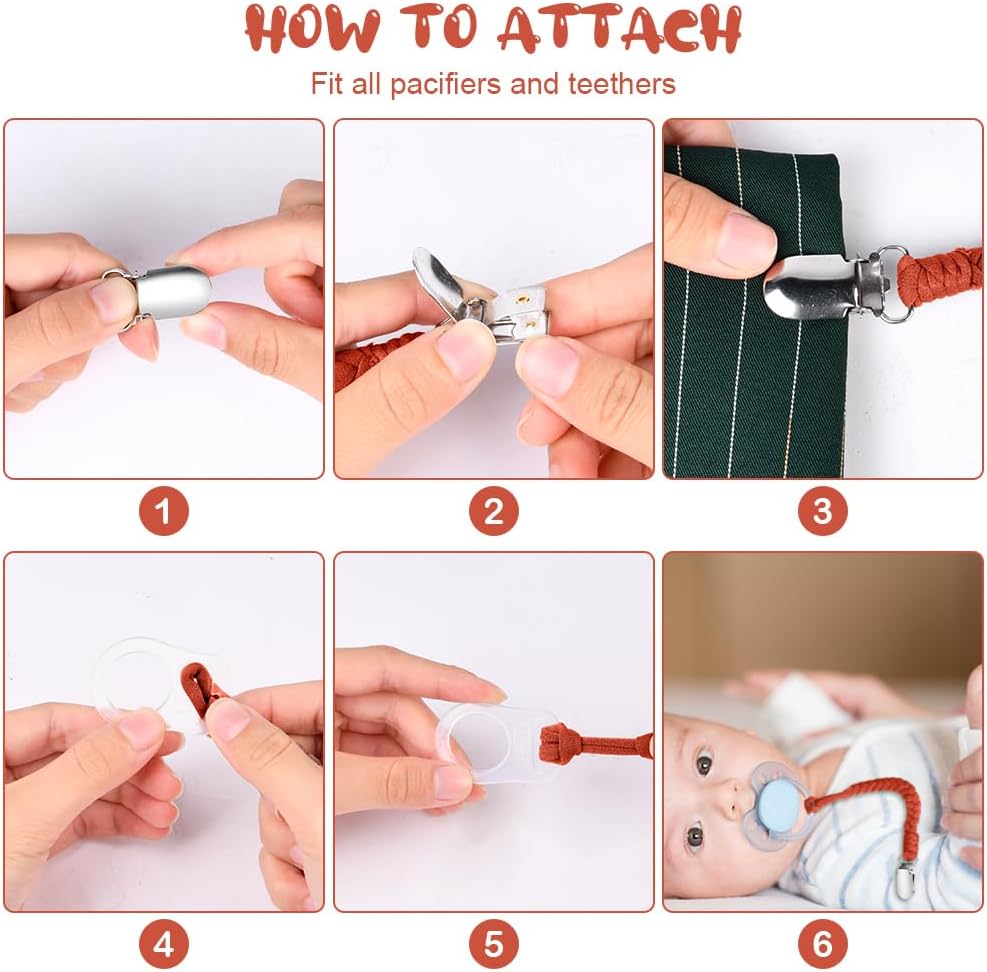 HOW TO ATTACH
Fit all pacifiers and teethers

1

2

3

4

5

6