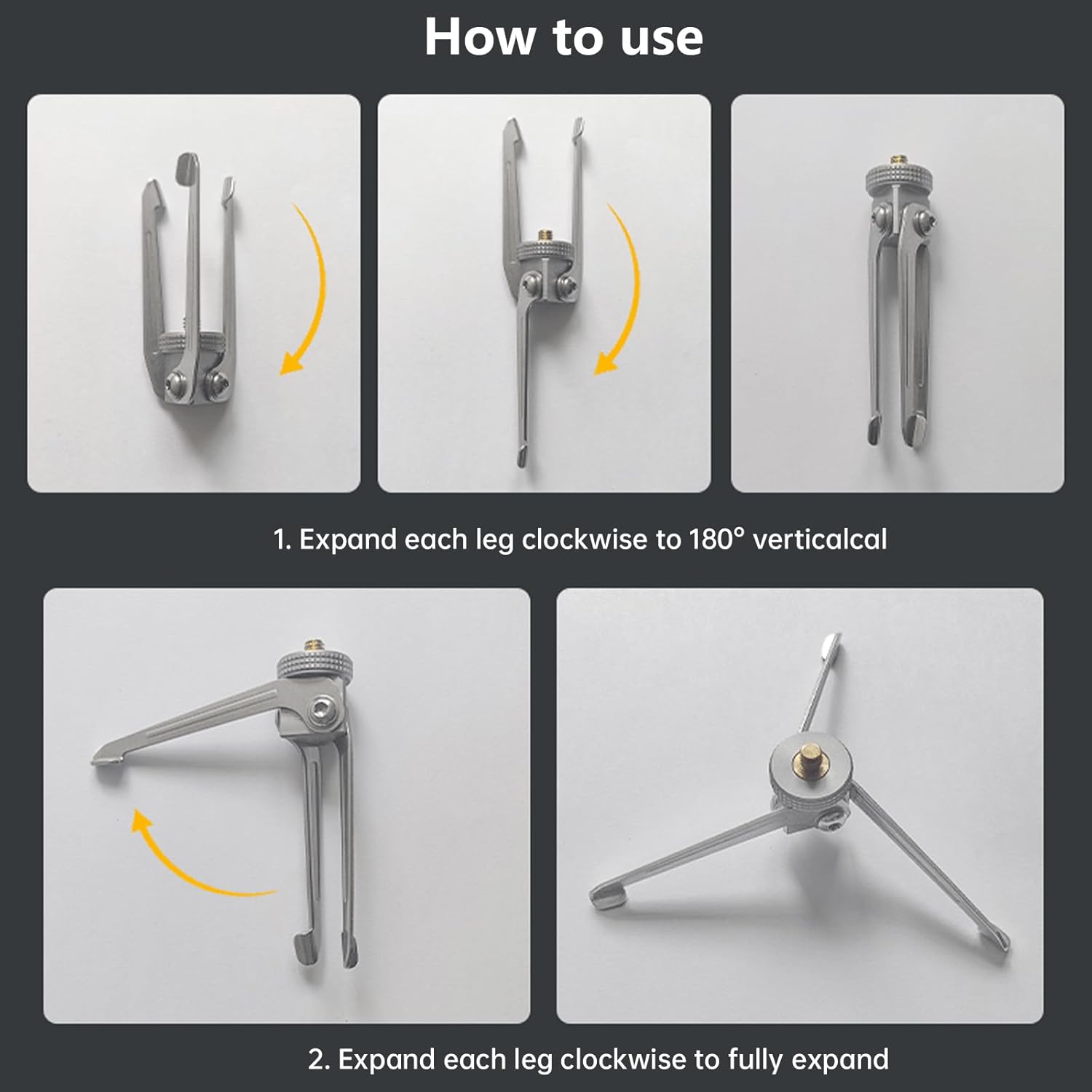 How to use

1. Expand each leg clockwise to 180° verticalcal

2. Expand each leg clockwise to fully expand