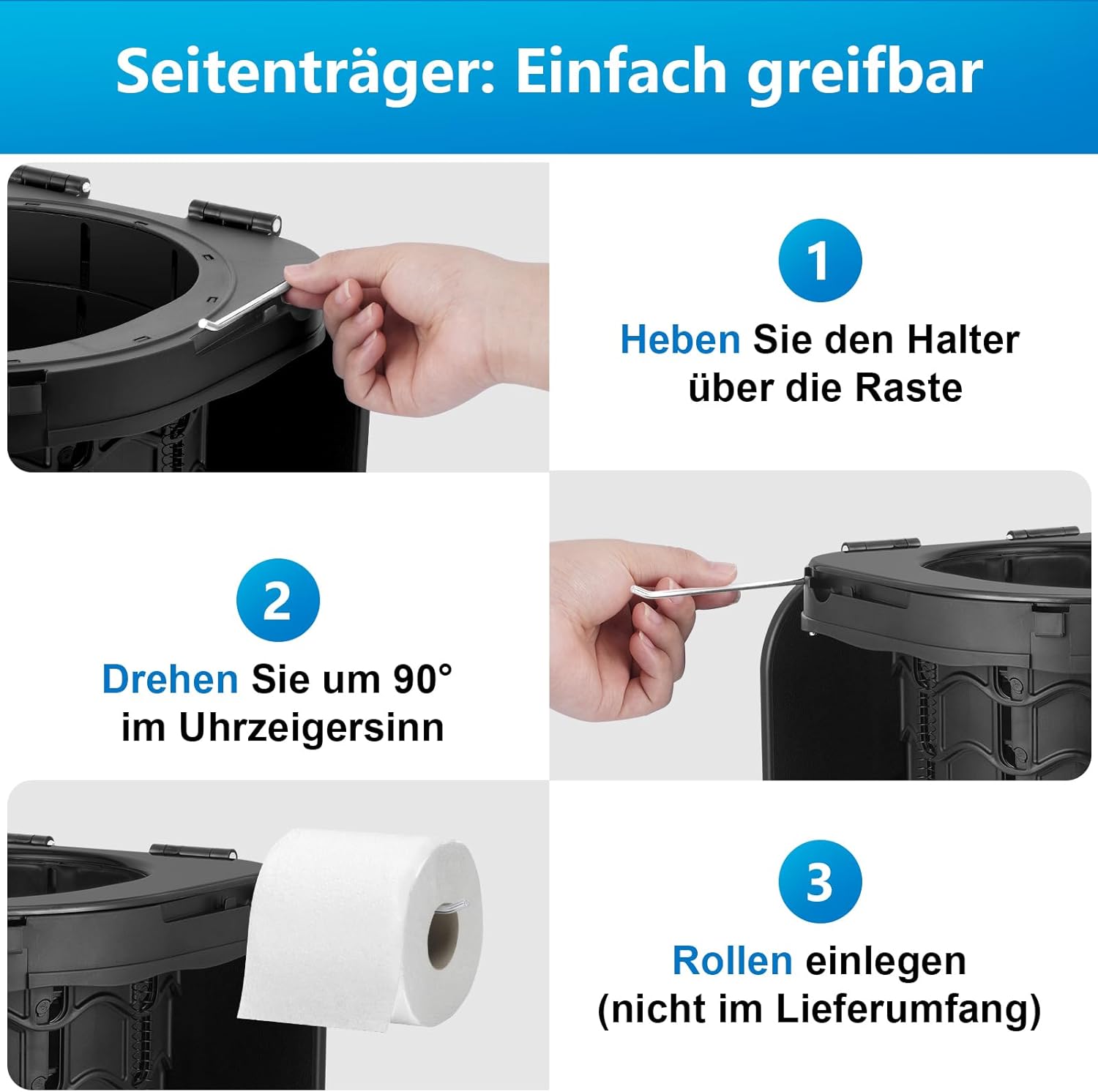 Seitenträger: Einfach greifbar

1

Heben Sie den Halter über die Raste

2

Drehen Sie um 90° im Uhrzeigersinn

3

Rollen einlegen (nicht im Lieferumfang)