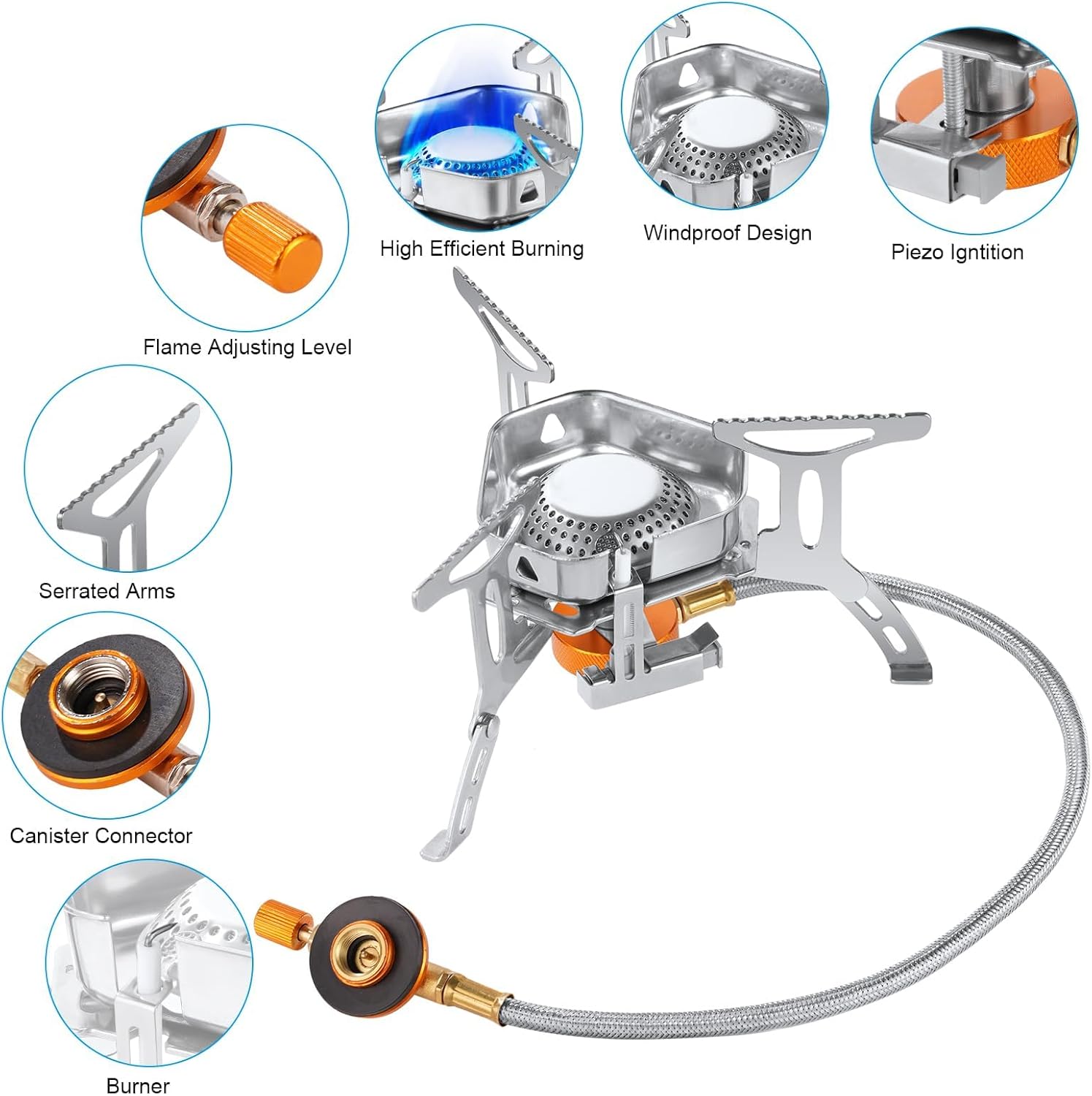 High Efficient Burning

Windproof Design

Piezo Igntition

Flame Adjusting Level

Serrated Arms

Canister Connector

Burner