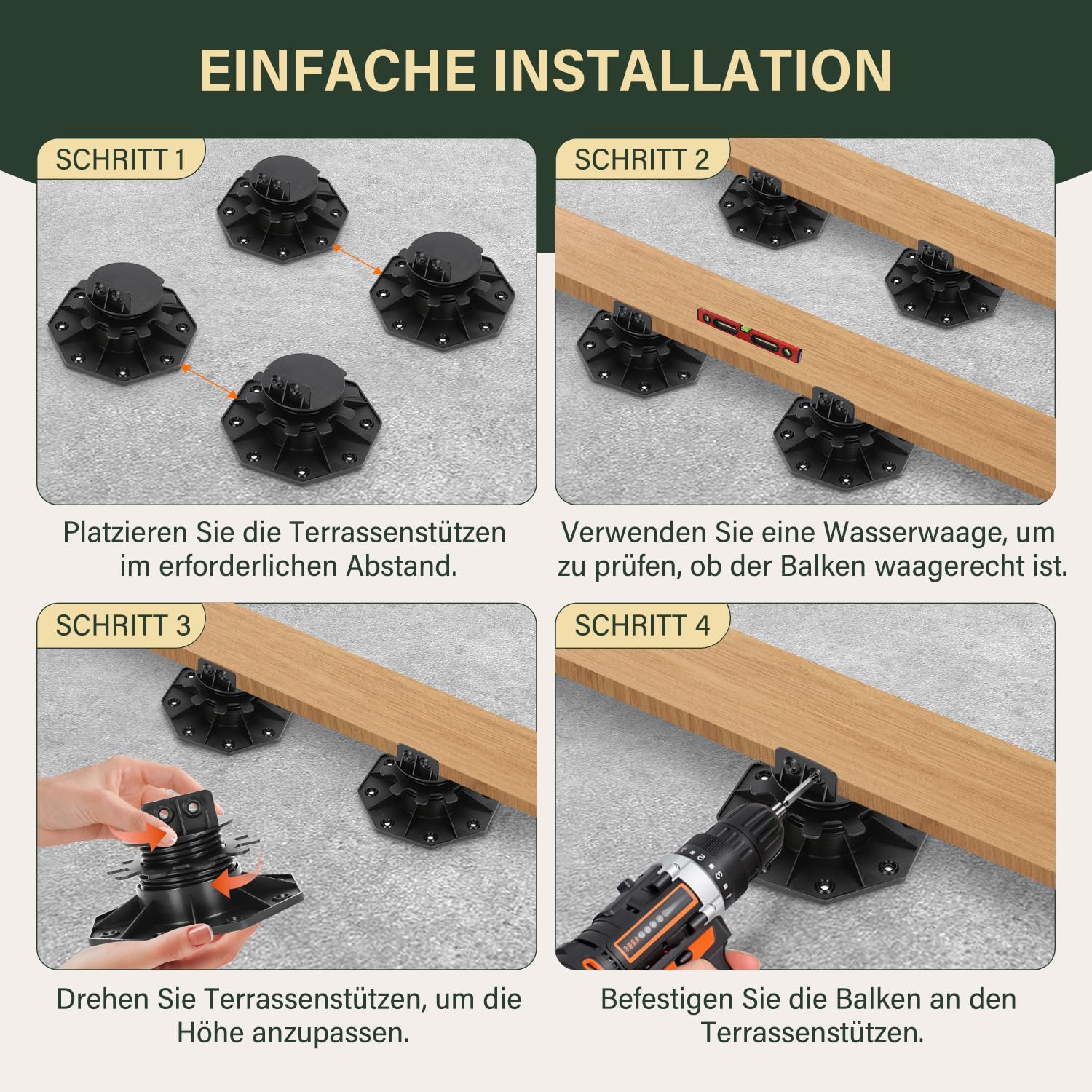 EINFACHE INSTALLATION

SCHRITT 1

Platzieren Sie die Terrassenstützen im erforderlichen Abstand.

SCHRITT 2

Verwenden Sie eine Wasserwaage, um zu prüfen, ob der Balken waagerecht ist.

SCHRITT 3

Drehen Sie Terrassenstützen, um die Höhe anzupassen.

SCHRITT 4

Befestigen Sie die Balken an den Terrassenstützen.