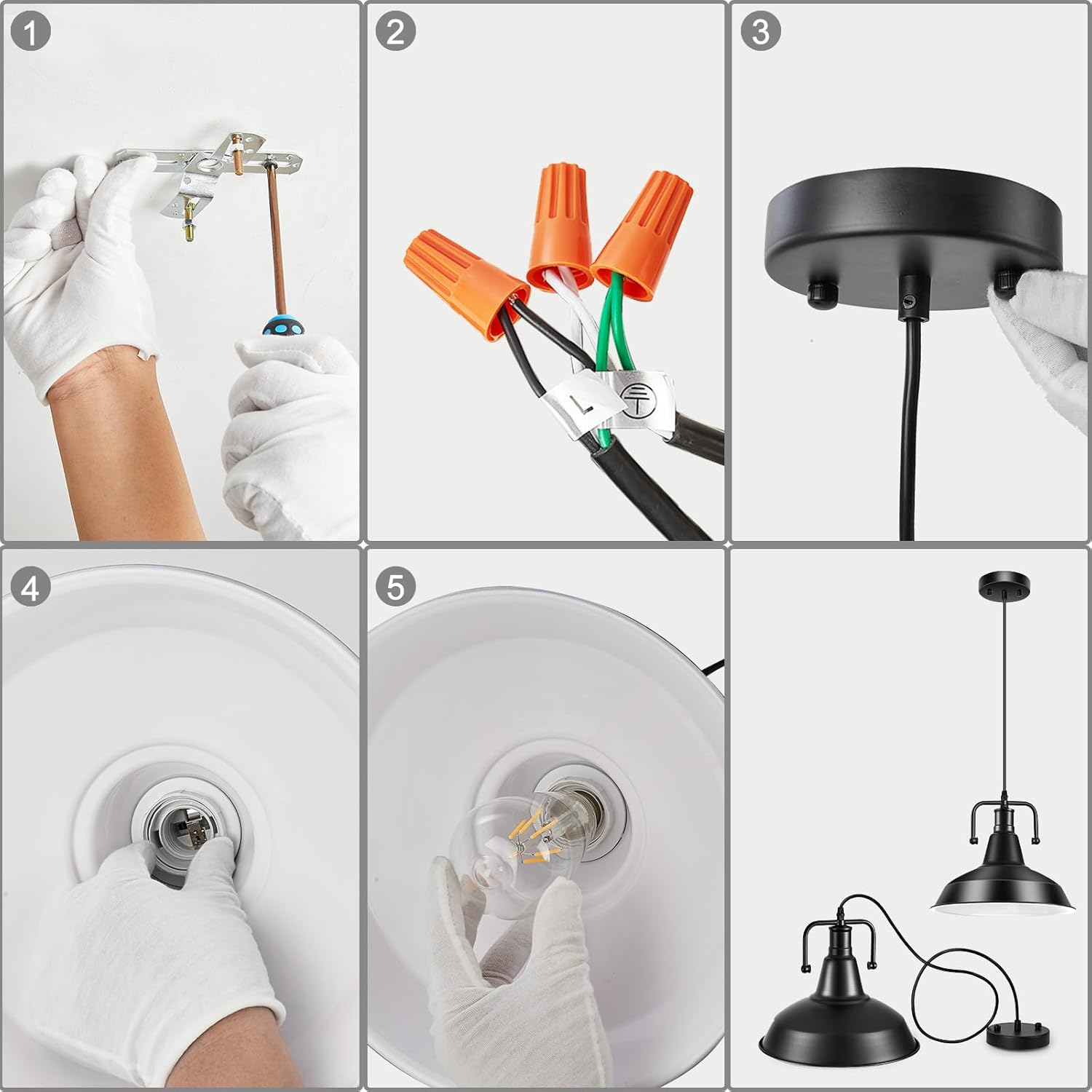 1

2

L

3

4

5