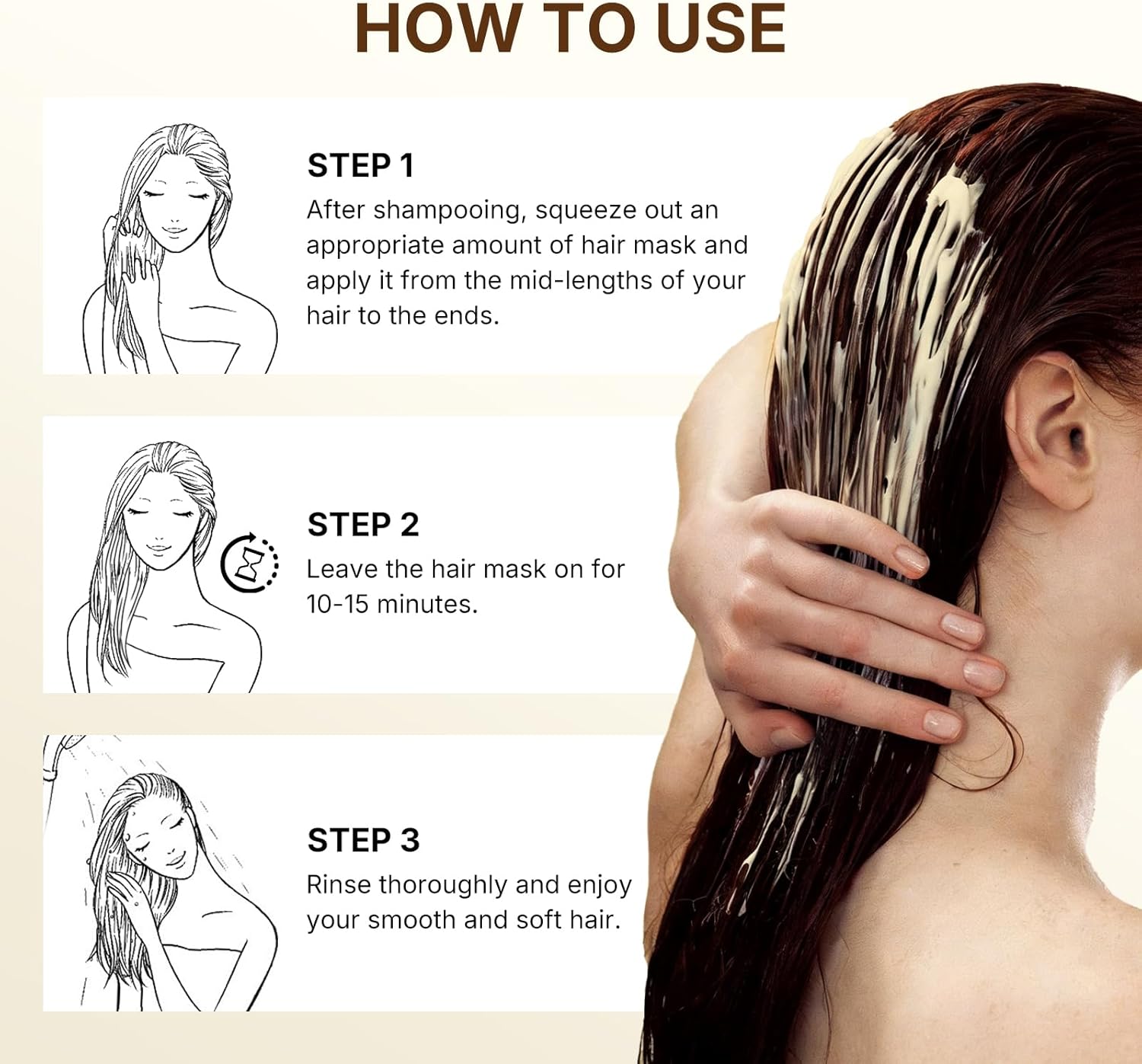 HOW TO USE

STEP 1
After shampooing, squeeze out an appropriate amount of hair mask and apply it from the mid-lengths of your hair to the ends.

STEP 2
Leave the hair mask on for 10-15 minutes.

STEP 3
Rinse thoroughly and enjoy your smooth and soft hair.