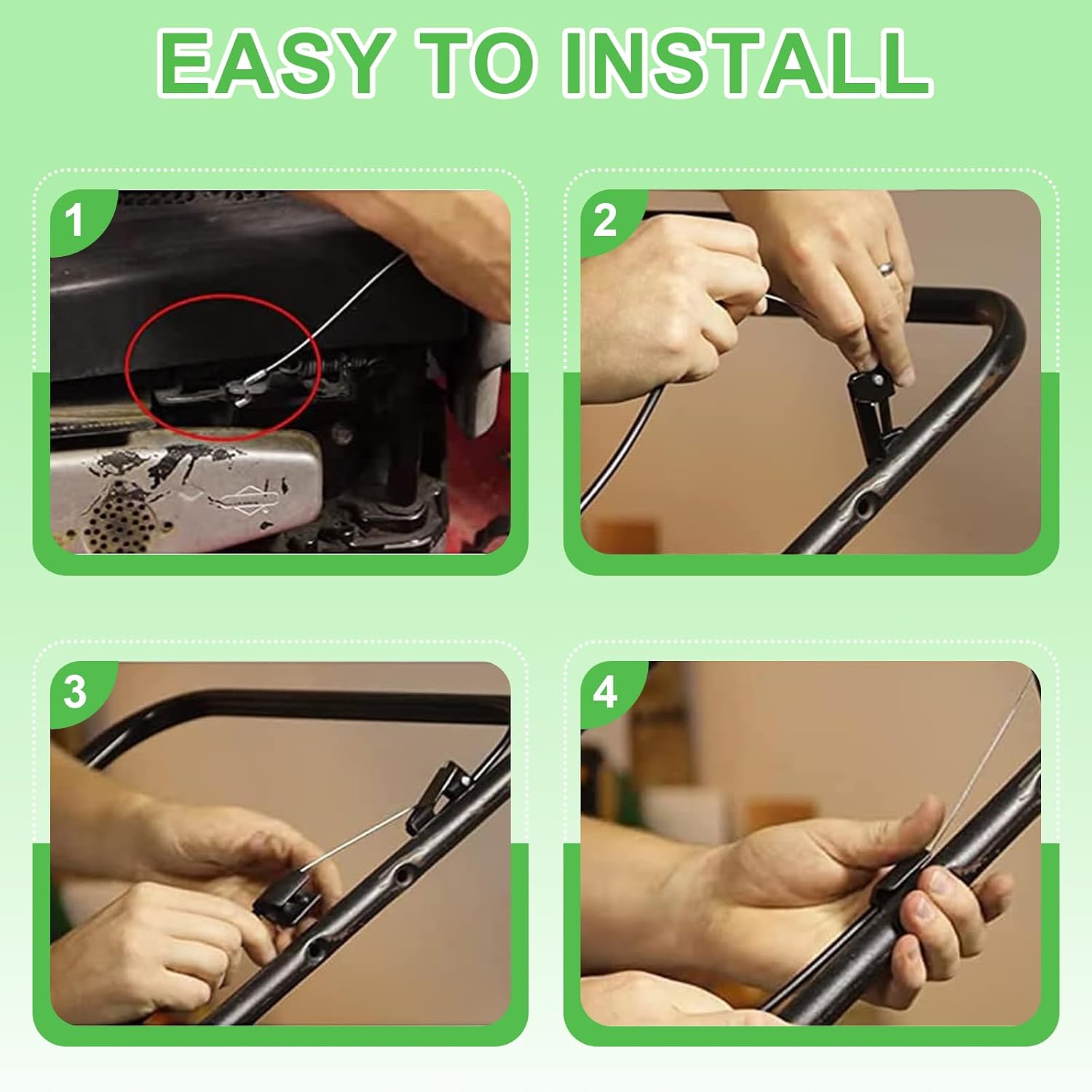 EASY TO INSTALL

1

2

3

4