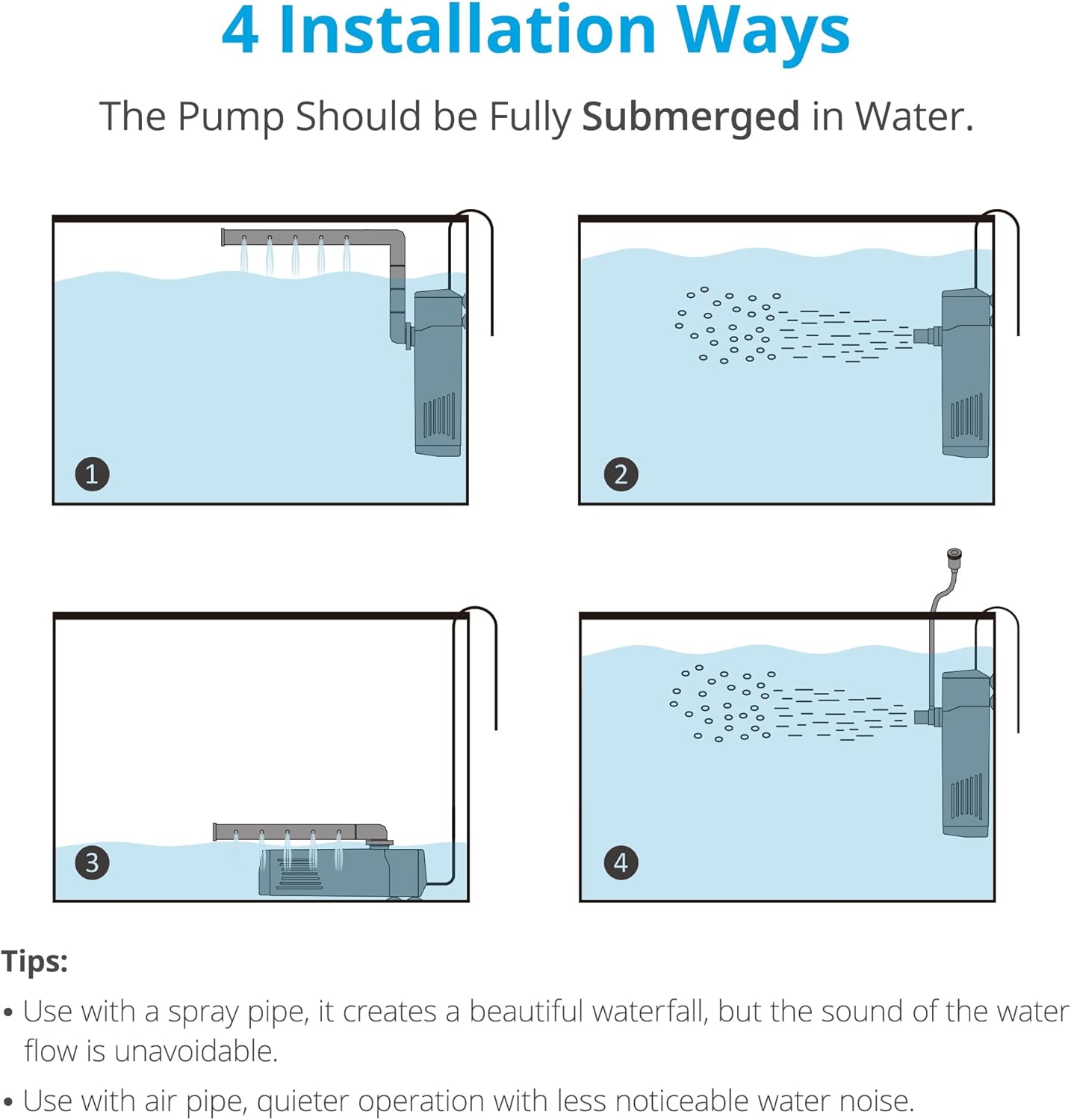 4 Installation Ways

The Pump Should be Fully Submerged in Water.

1

2

3

4

Tips:

• Use with a spray pipe, it creates a beautiful waterfall, but the sound of the water flow is unavoidable.

• Use with air pipe, quieter operation with less noticeable water noise.