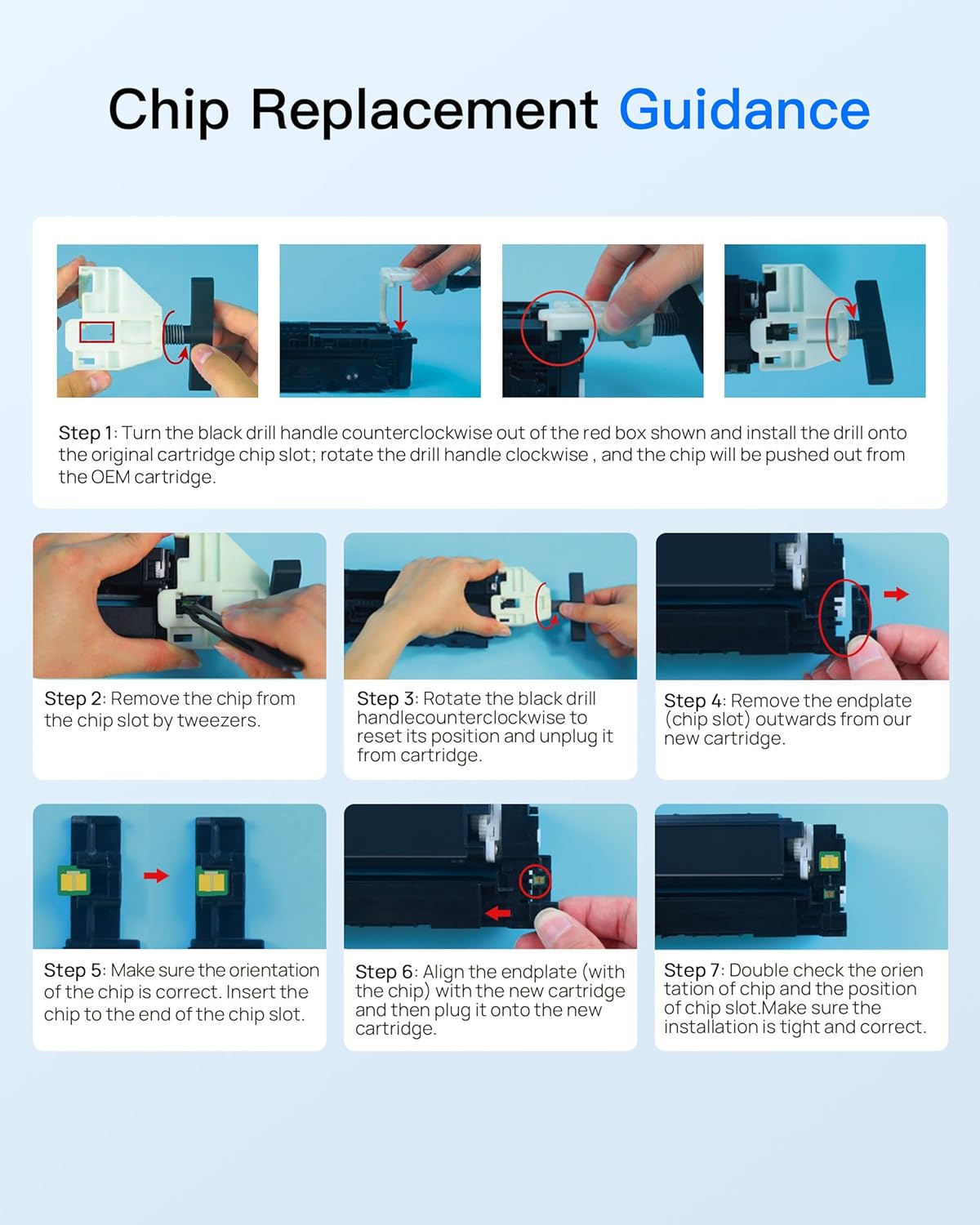 Chip Replacement Guidance

Step 1: Turn the black drill handle counterclockwise out of the red box shown and install the drill onto the original cartridge chip slot; rotate the drill handle clockwise , and the chip will be pushed out from the OEM cartridge.

Step 2: Remove the chip from the chip slot by tweezers.

Step 3: Rotate the black drill handlecounterclockwise to reset its position and unplug it from cartridge.

Step 4: Remove the endplate (chip slot) outwards from our new cartridge.

Step 5: Make sure the orientation of the chip is correct. Insert the chip to the end of the chip slot.

Step 6: Align the endplate (with the chip) with the new cartridge and then plug it onto the new cartridge.

Step 7: Double check the orien tation of chip and the position of chip slot.Make sure the installation is tight and correct.