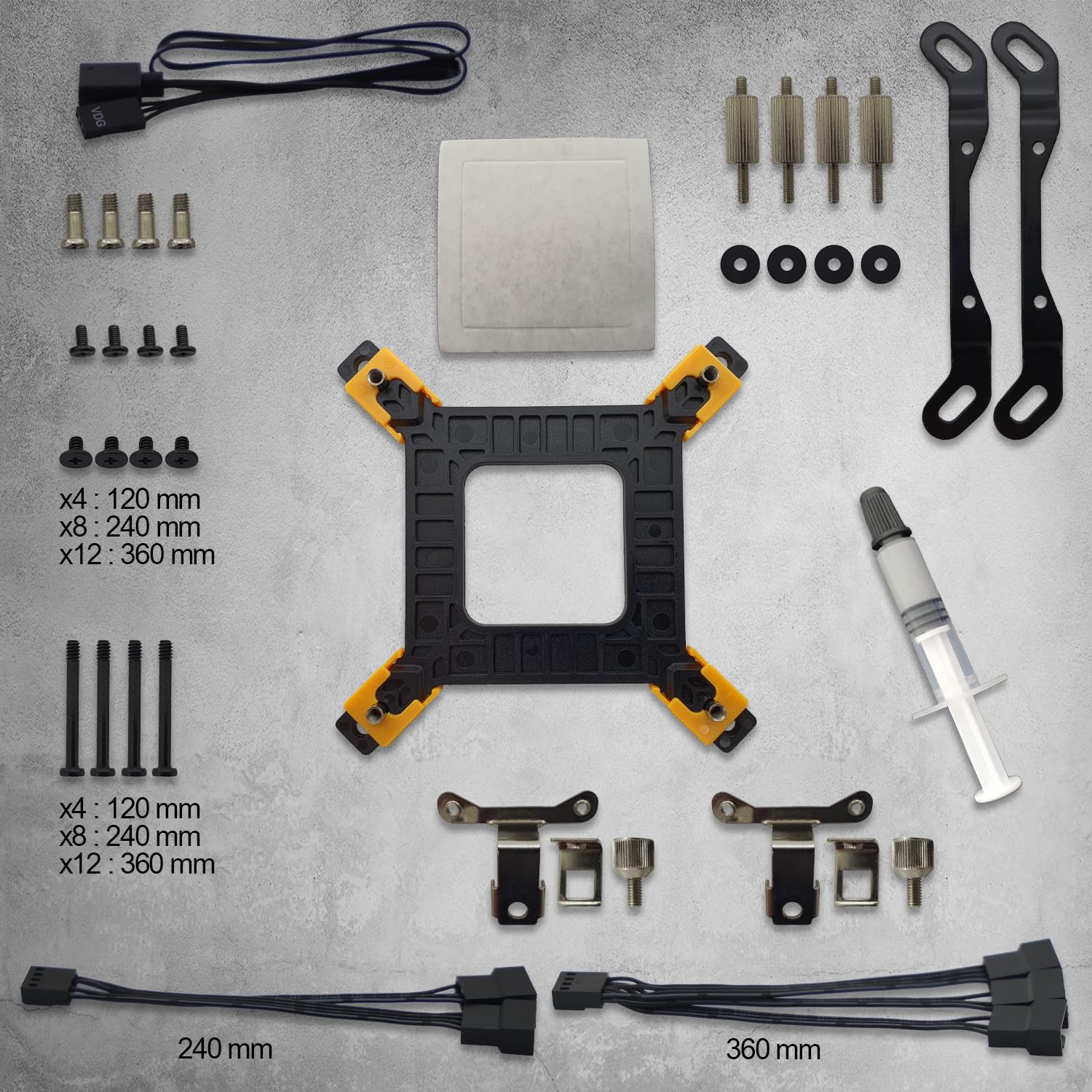 VDG

x4 : 120 mm
x8 : 240 mm
x12 : 360 mm

x4 : 120 mm
x8 : 240 mm
x12 : 360 mm

240 mm

360 mm