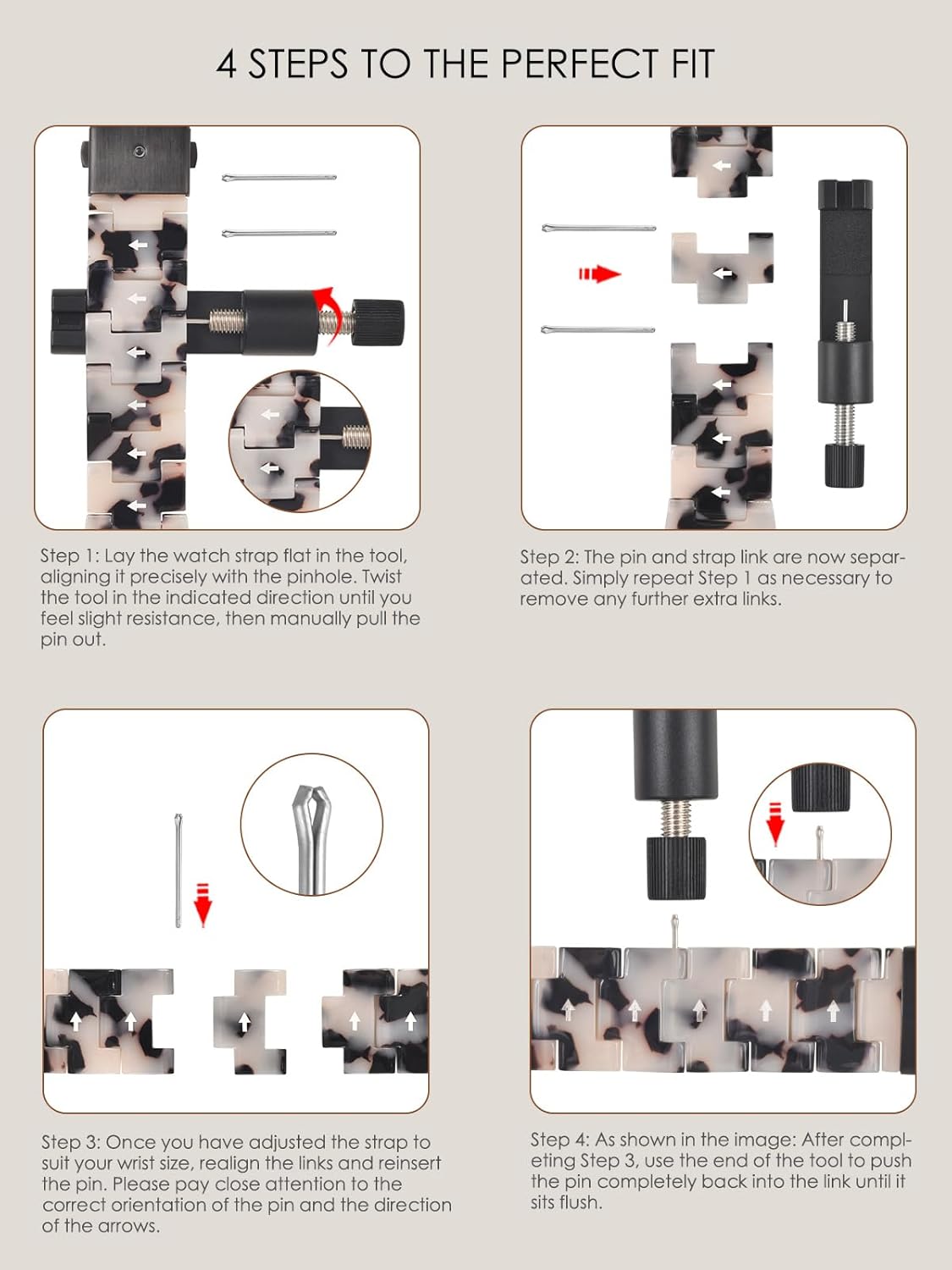 4 STEPS TO THE PERFECT FIT

Step 1: Lay the watch strap flat in the tool, aligning it precisely with the pinhole. Twist the tool in the indicated direction until you feel slight resistance, then manually pull the pin out.

Step 2: The pin and strap link are now separated. Simply repeat Step 1 as necessary to remove any further extra links.

Step 3: Once you have adjusted the strap to suit your wrist size, realign the links and reinsert the pin. Please pay close attention to the correct orientation of the pin and the direction of the arrows.

Step 4: As shown in the image: After completing Step 3, use the end of the tool to push the pin completely back into the link until it sits flush.