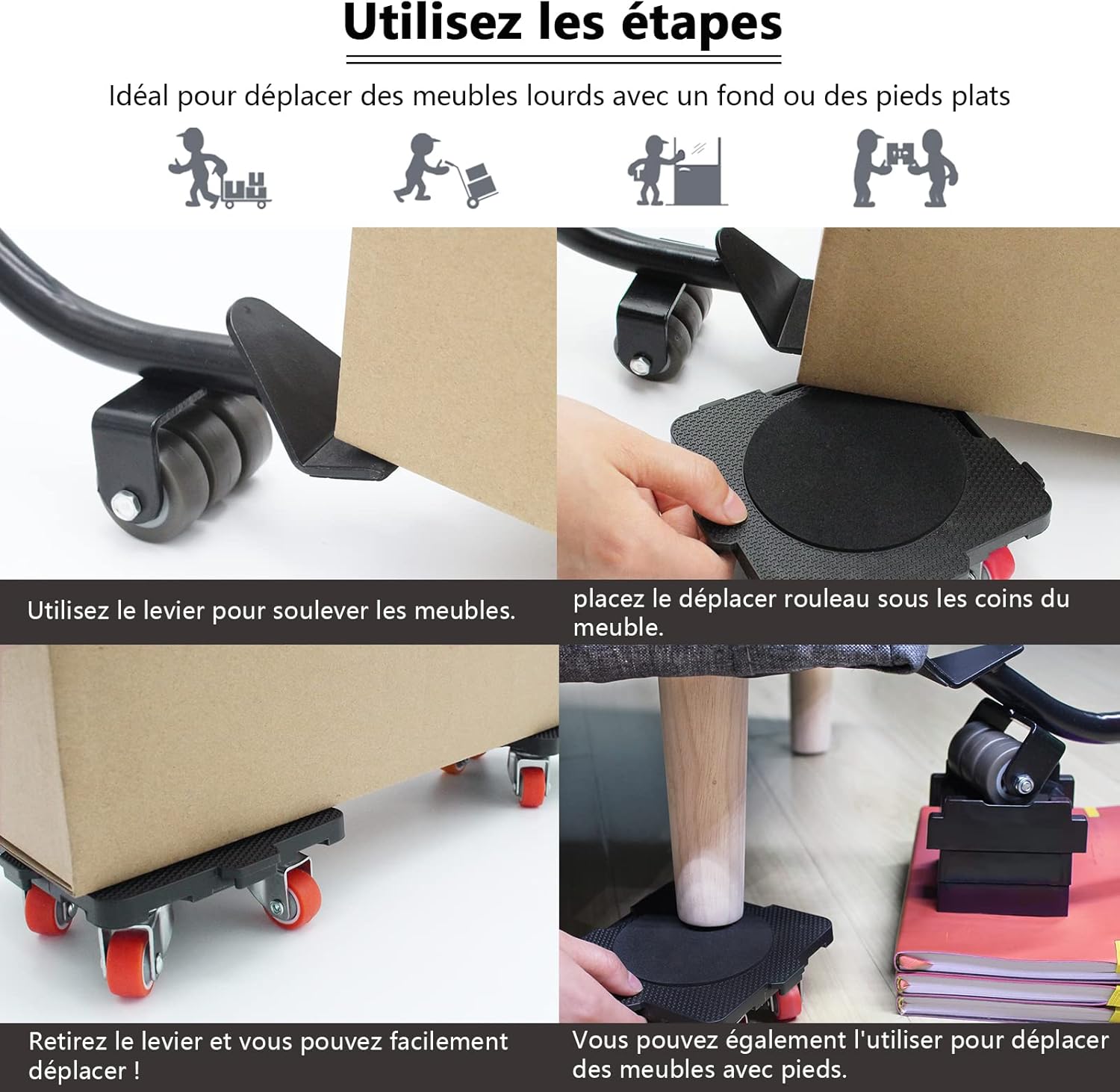 Utilisez les étapes

Idéal pour déplacer des meubles lourds avec un fond ou des pieds plats

Utilisez le levier pour soulever les meubles.

placez le déplacer rouleau sous les coins du meuble.

Retirez le levier et vous pouvez facilement déplacer !

Vous pouvez également l'utiliser pour déplacer des meubles avec pieds.