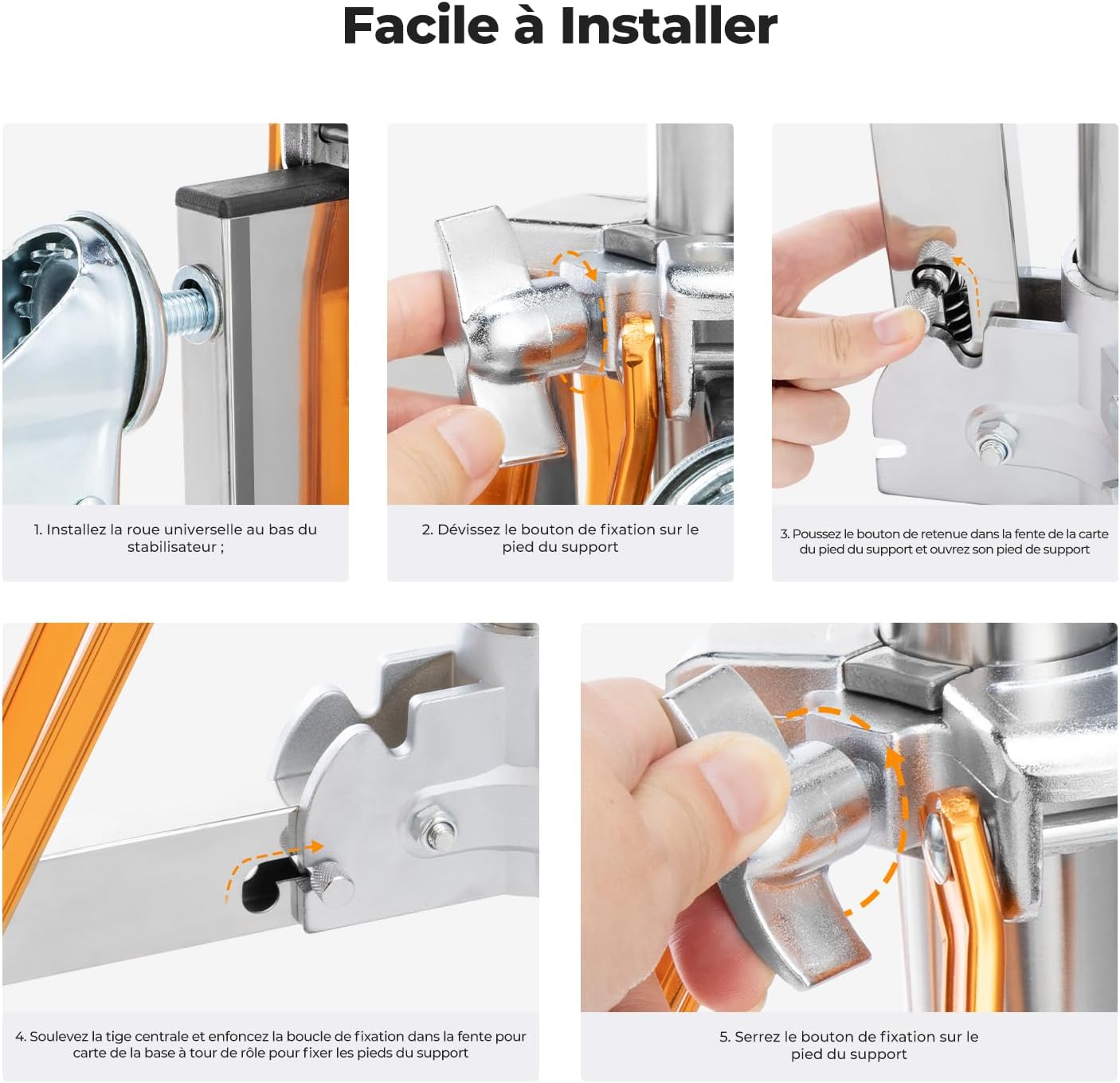 Facile à Installer

1. Installez la roue universelle au bas du stabilisateur ;

2. Dévissez le bouton de fixation sur le pied du support

3. Poussez le bouton de retenue dans la fente de la carte du pied du support et ouvrez son pied de support

4. Soulevez la tige centrale et enfoncez la boucle de fixation dans la fente pour carte de la base à tour de rôle pour fixer les pieds du support

5. Serrez le bouton de fixation sur le pied du support