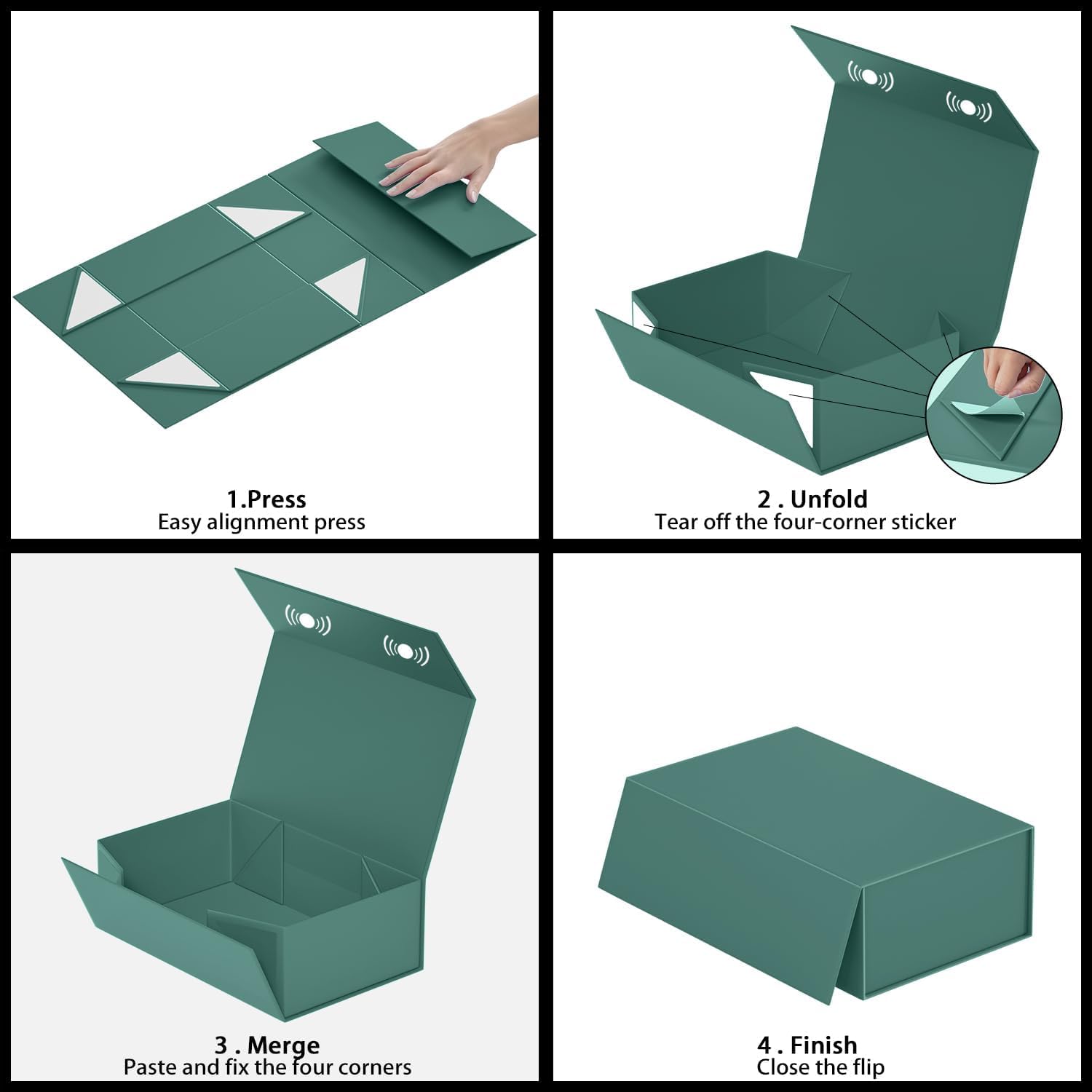 1.Press
Easy alignment press

2 . Unfold
Tear off the four-corner sticker

3 . Merge
Paste and fix the four corners

4 . Finish
Close the flip