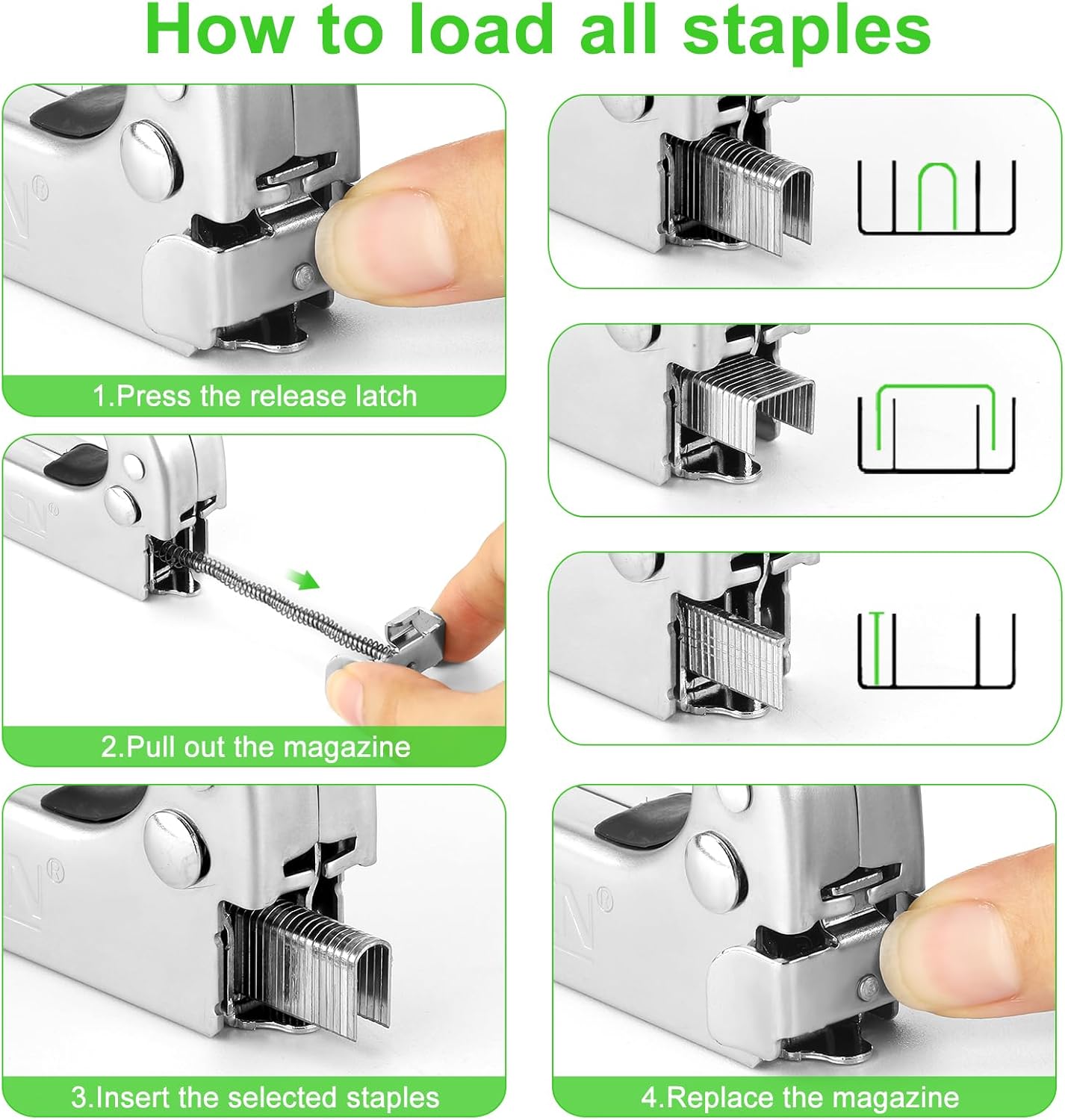 How to load all staples

1.Press the release latch

2.Pull out the magazine

3.Insert the selected staples

4.Replace the magazine