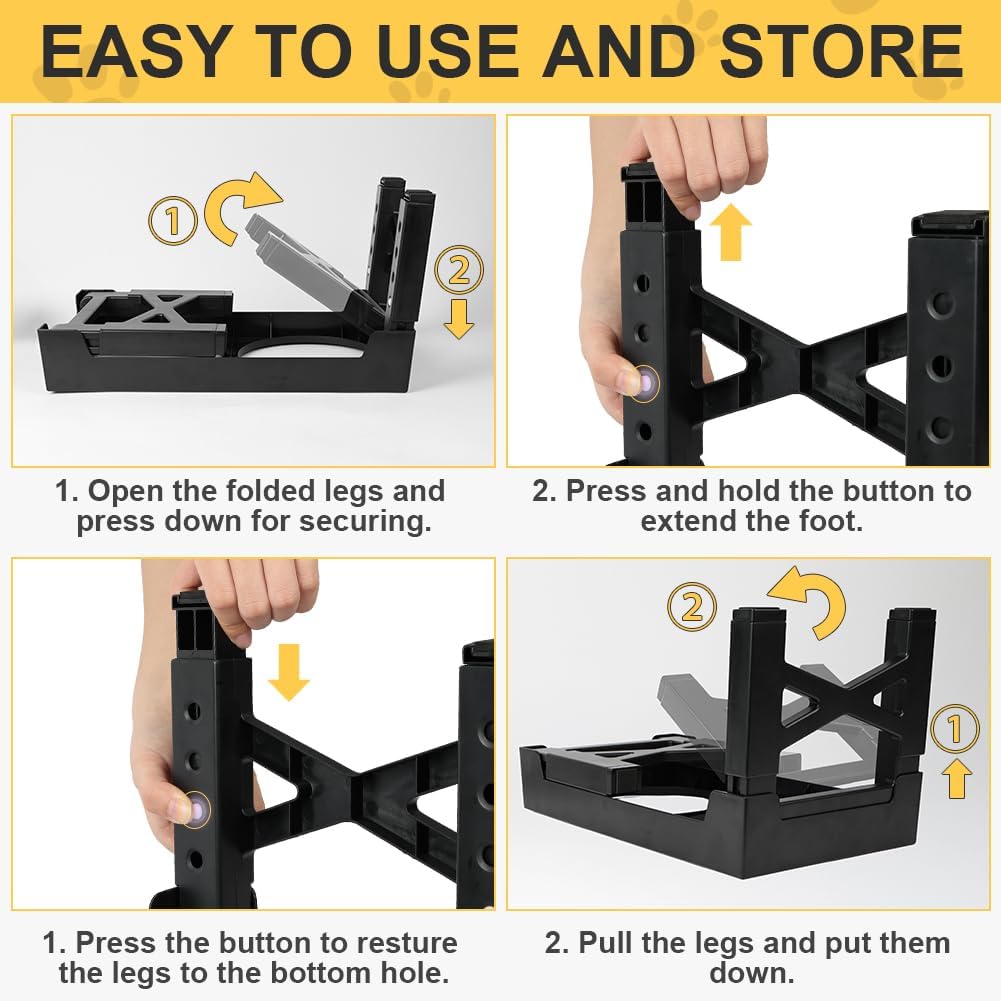 EASY TO USE AND STORE

1

2

1. Open the folded legs and press down for securing.

2. Press and hold the button to extend the foot.

2

1

1. Press the button to resture the legs to the bottom hole.

2. Pull the legs and put them down.