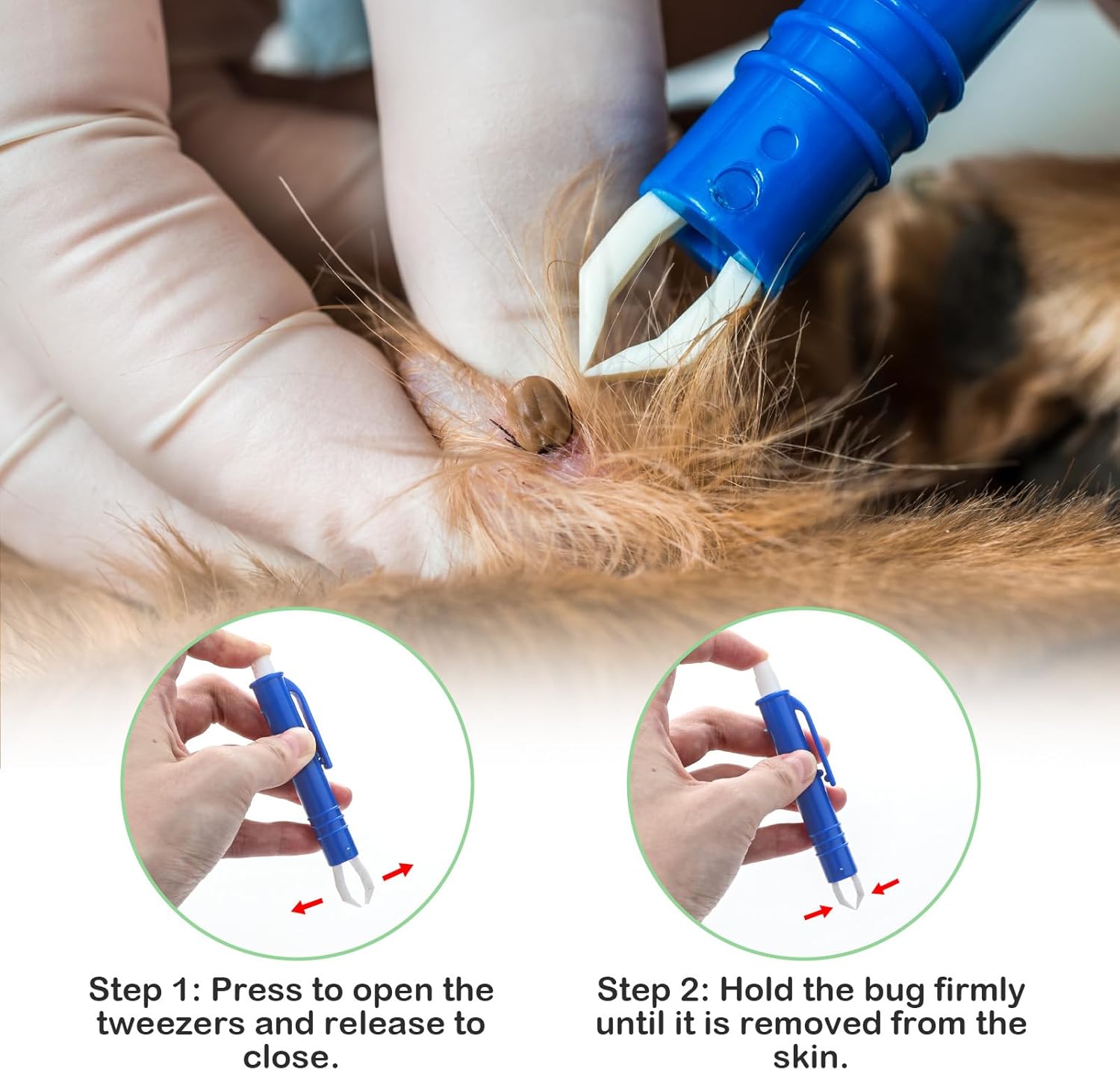 Step 1: Press to open the tweezers and release to close.

Step 2: Hold the bug firmly until it is removed from the skin.