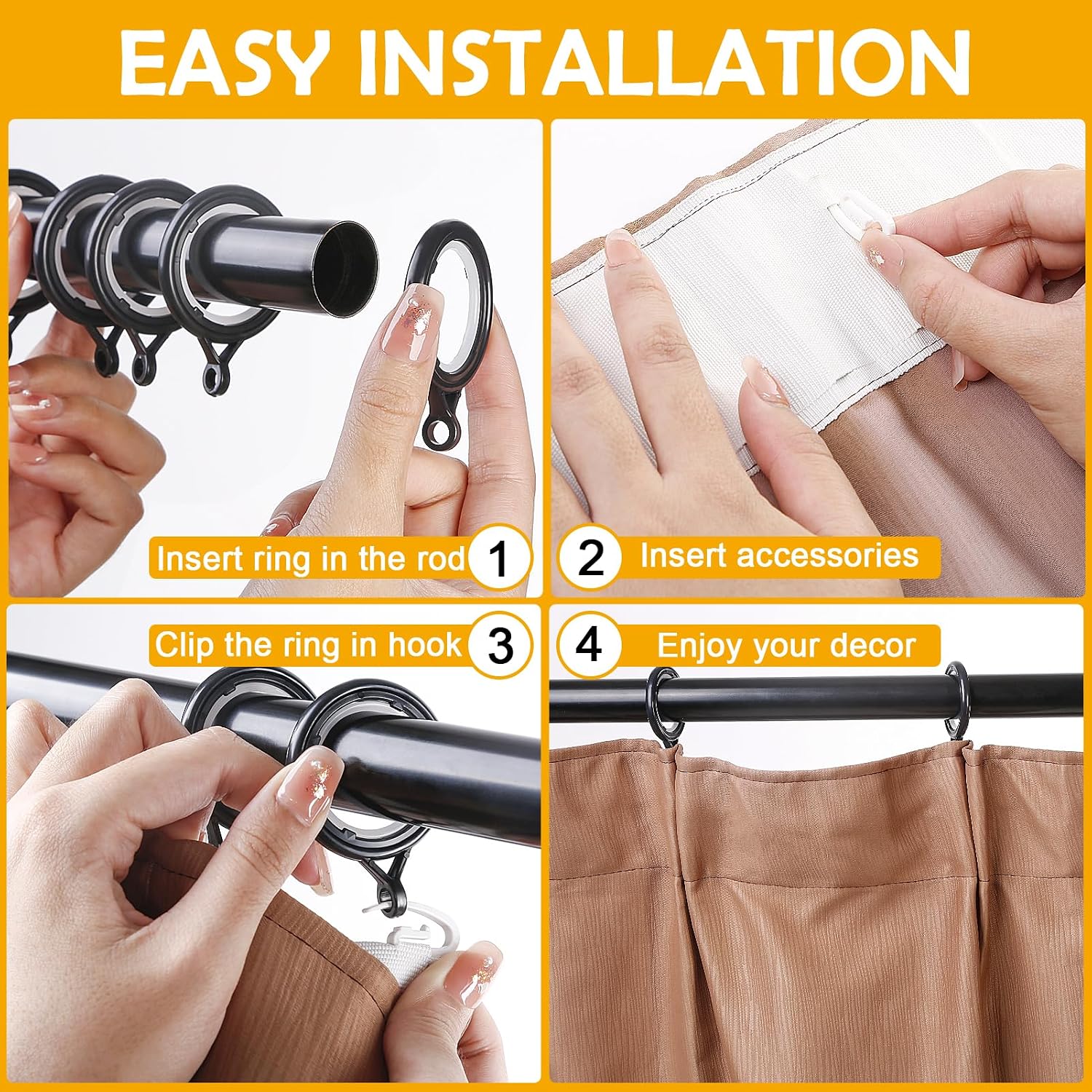 EASY INSTALLATION

Insert ring in the rod 1

2 Insert accessories

Clip the ring in hook 3

4 Enjoy your decor