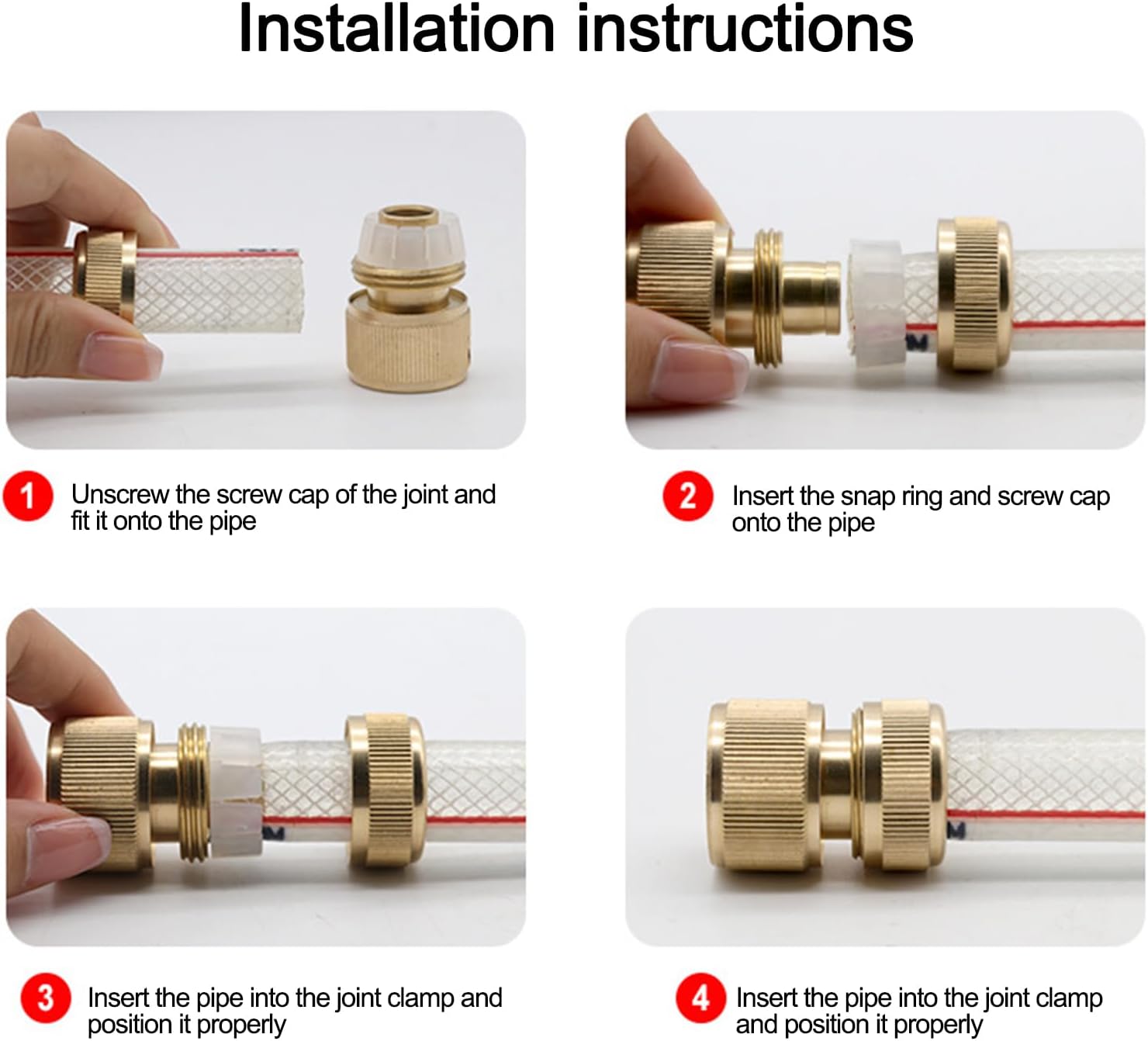 Installation instructions

1 Unscrew the screw cap of the joint and fit it onto the pipe

2 Insert the snap ring and screw cap onto the pipe

3 Insert the pipe into the joint clamp and position it properly

4 Insert the pipe into the joint clamp and position it properly