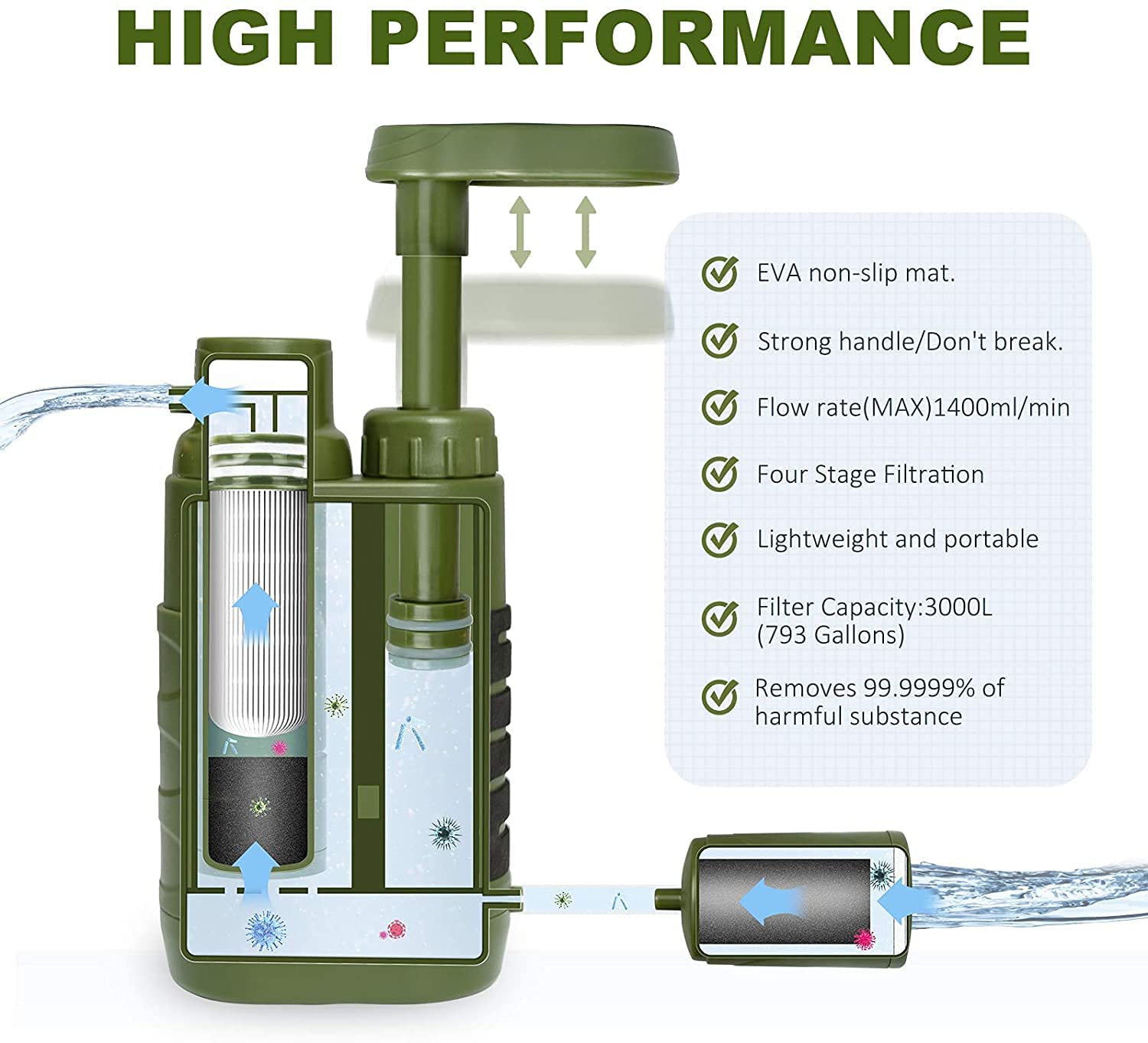 HIGH PERFORMANCE

EVA non-slip mat.

Strong handle/Don't break.

Flow rate(MAX)1400ml/min

Four Stage Filtration

Lightweight and portable

Filter Capacity:3000L (793 Gallons)

Removes 99.9999% of harmful substance