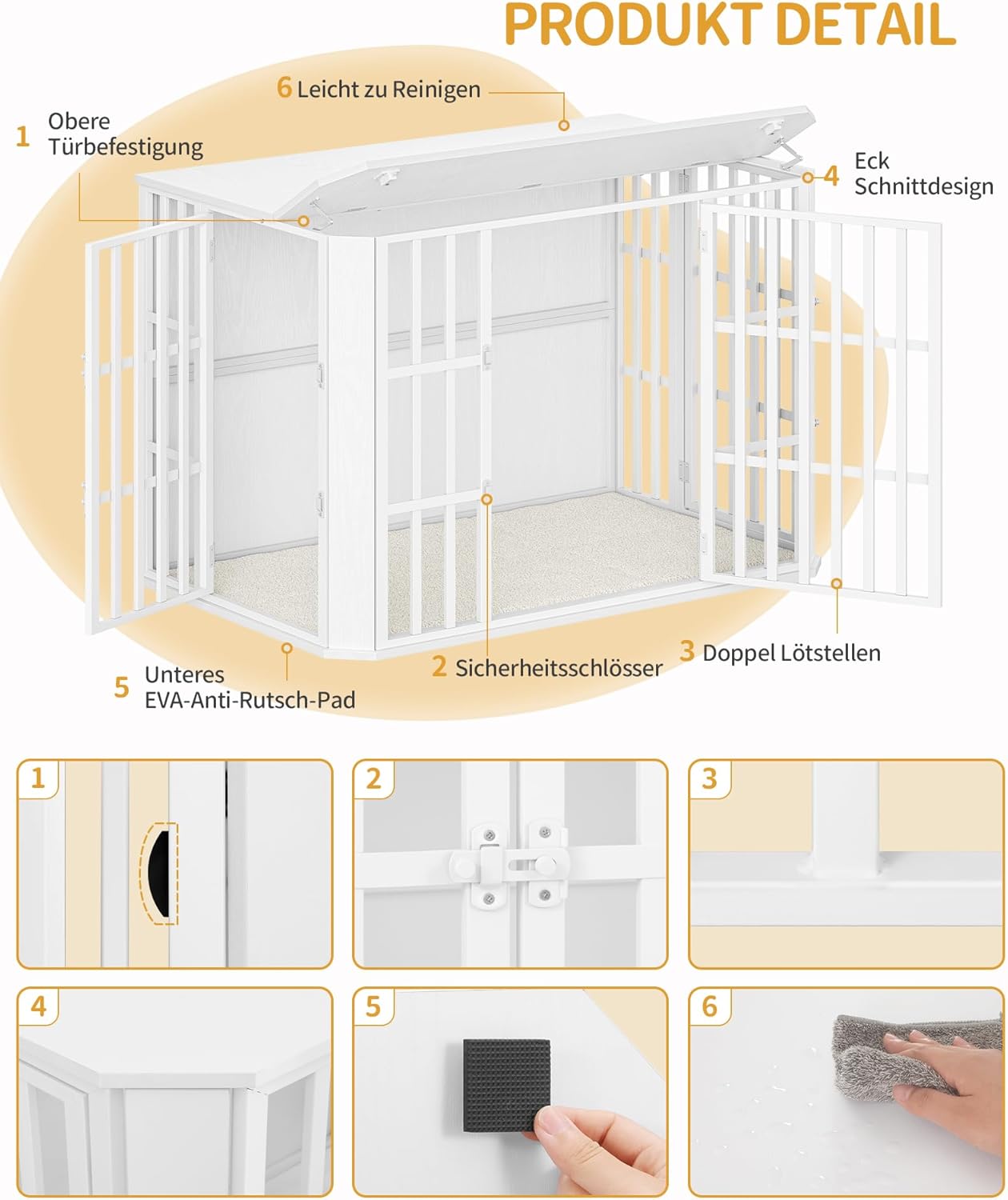 PRODUKT DETAIL

6 Leicht zu Reinigen

1 Obere Türbefestigung

4 Eck Schnittdesign

5 Unteres EVA-Anti-Rutsch-Pad

2 Sicherheitsschlösser

3 Doppel Lötstellen

1

2

3

4

5

6