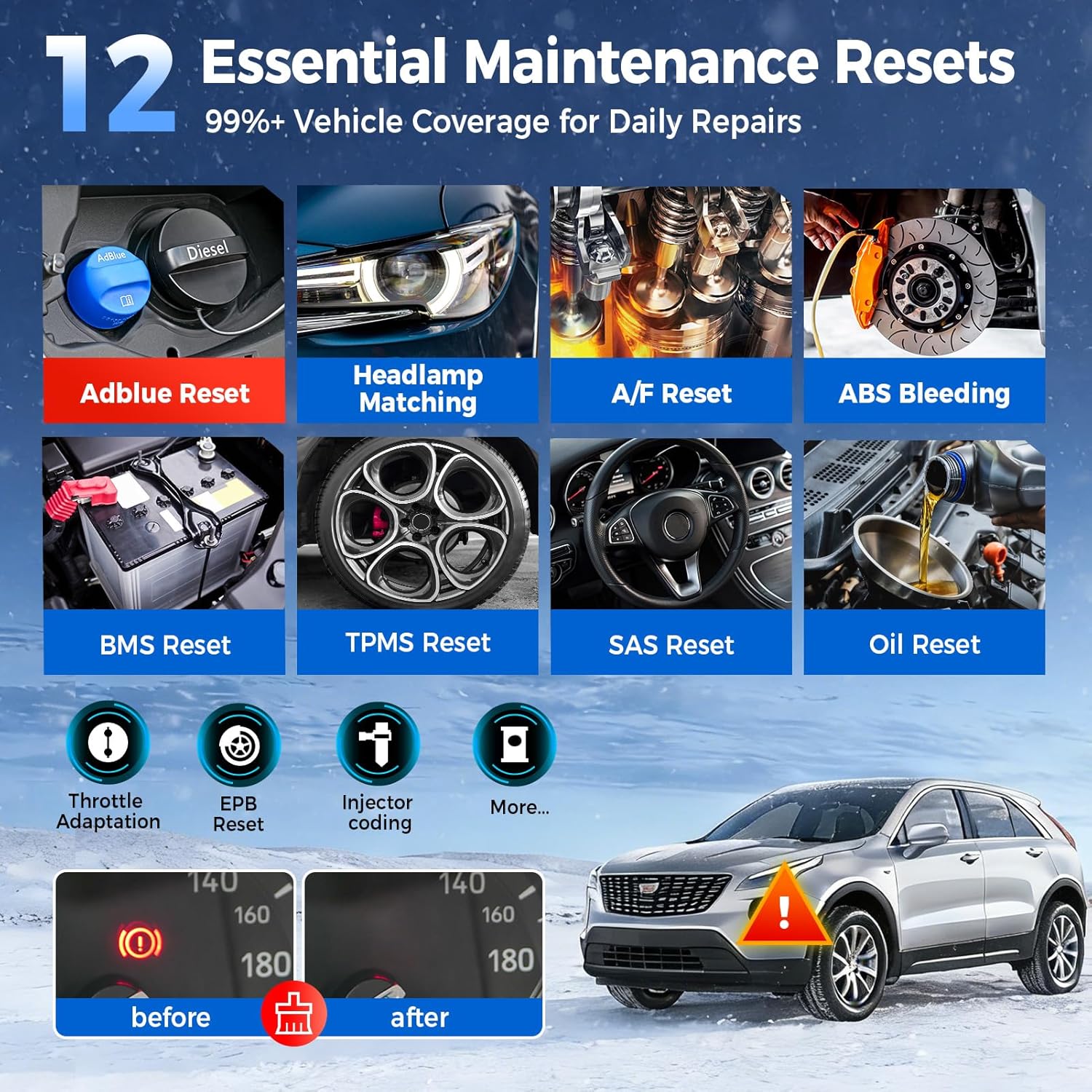 12 Essential Maintenance Resets
99%+ Vehicle Coverage for Daily Repairs

AdBlue
Diesel

Adblue Reset

Headlamp Matching

A/F Reset

ABS Bleeding

BMS Reset

TPMS Reset

SAS Reset

Oil Reset

Throttle Adaptation

EPB Reset

Injector coding

More...

140
160
180
before

140
160
180
after