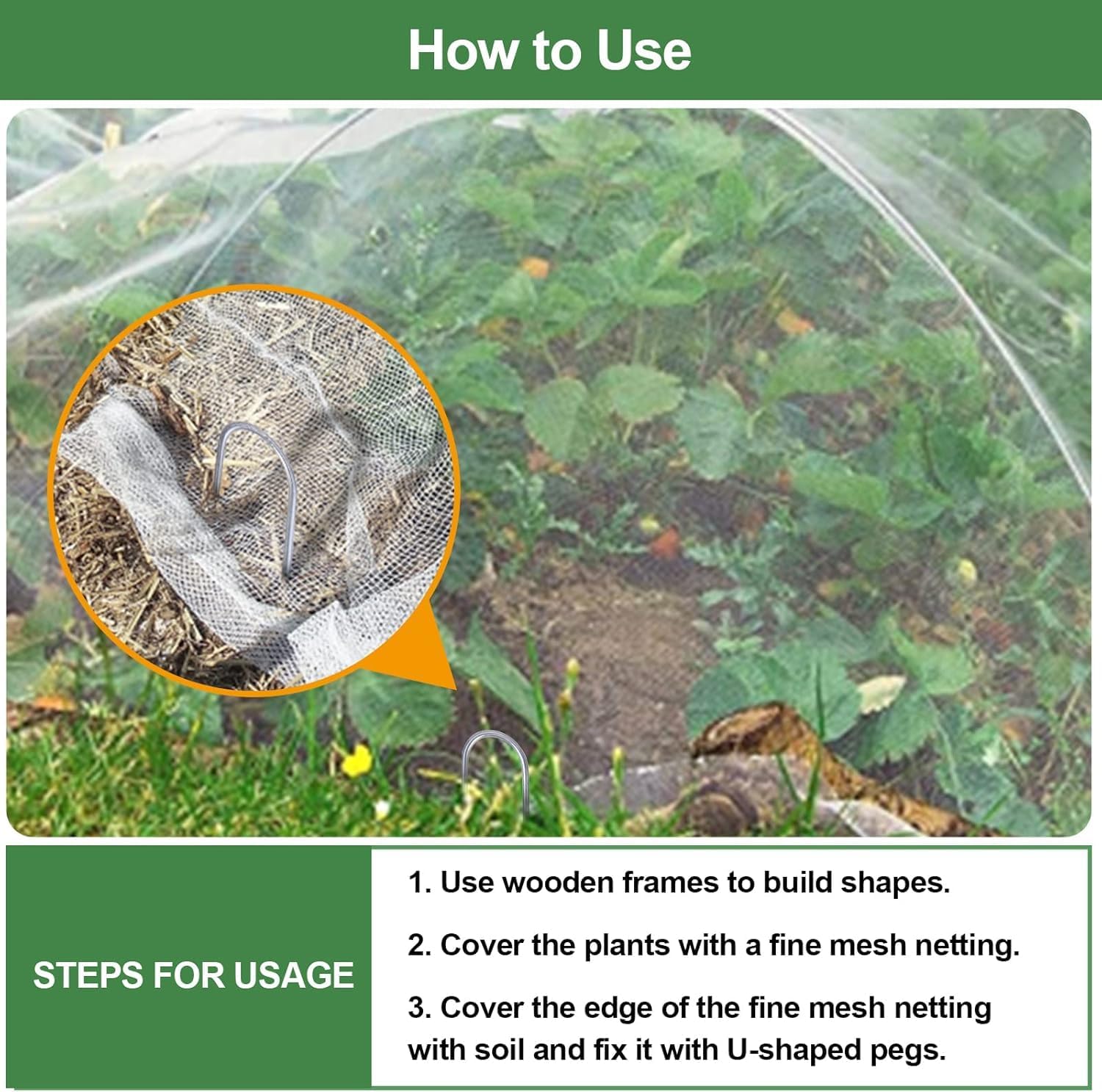 How to Use

STEPS FOR USAGE

1. Use wooden frames to build shapes.

2. Cover the plants with a fine mesh netting.

3. Cover the edge of the fine mesh netting with soil and fix it with U-shaped pegs.