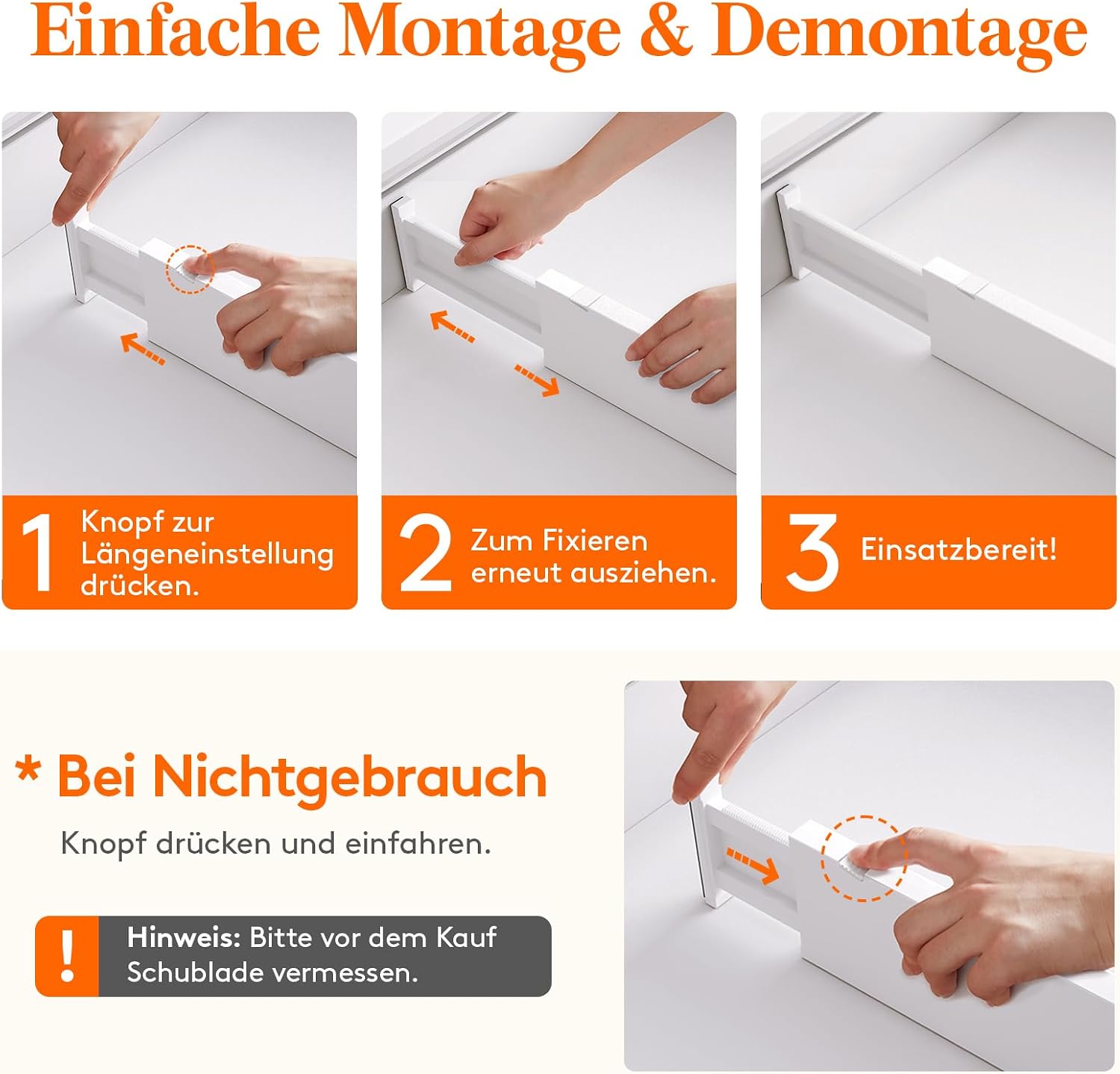 Einfache Montage & Demontage

1 Knopf zur Längeneinstellung drücken.

2 Zum Fixieren erneut ausziehen.

3 Einsatzbereit!

* Bei Nichtgebrauch

Knopf drücken und einfahren.

! Hinweis: Bitte vor dem Kauf Schublade vermessen.