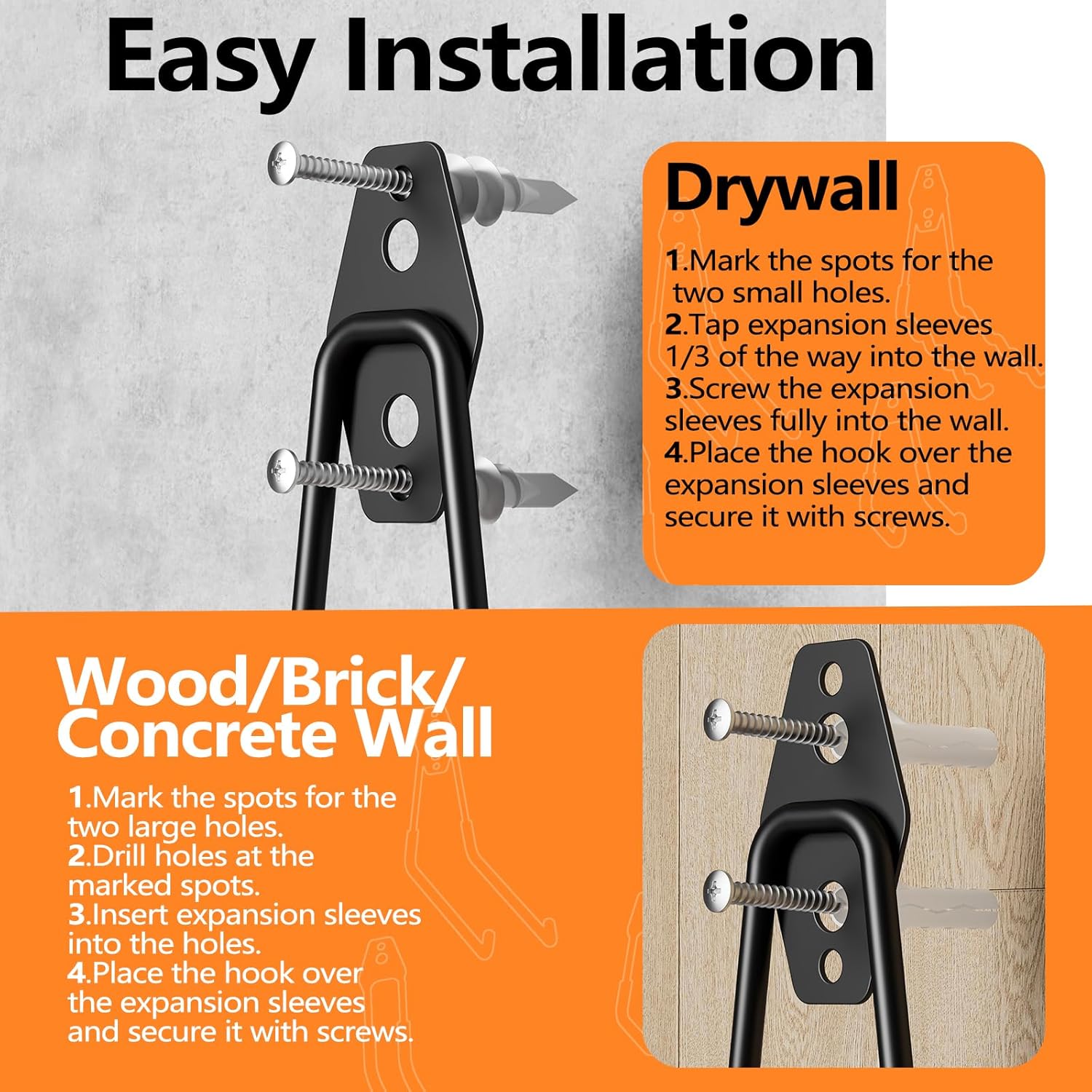 Easy Installation

Drywall

1.Mark the spots for the two small holes.
2.Tap expansion sleeves 1/3 of the way into the wall.
3.Screw the expansion sleeves fully into the wall.
4.Place the hook over the expansion sleeves and secure it with screws.

Wood/Brick/ Concrete Wall

1.Mark the spots for the two large holes.
2.Drill holes at the marked spots.
3.Insert expansion sleeves into the holes.
4.Place the hook over the expansion sleeves and secure it with screws.